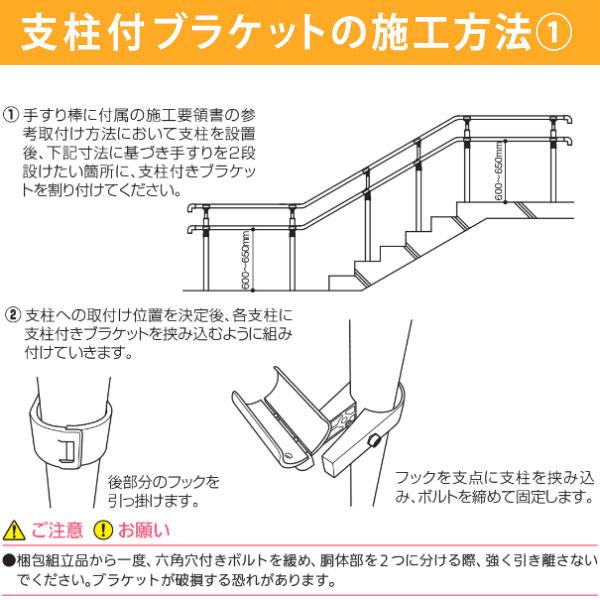 支柱付ブラケットの施工方法①

① 手すり棒に付属の施工要領書の参考取付け方法において支柱を設置後、下記寸法に基づき手すりを2段設けたい箇所に、支柱付きブラケットを割り付けてください。

600～650mm

600～650mm

② 支柱への取付け位置を決定後、各支柱に支柱付きブラケットを挟み込むように組み付けていきます。

後部分のフックを引っ掛けます。

フックを支点に支柱を挟み込み、ボルトを締めて固定します。

ご注意 お願い

●梱包組立品から一度、六角穴付きボルトを緩め、胴体部を2つに分ける際、強く引き離さないでください。ブラケットが破損する恐れがあります。