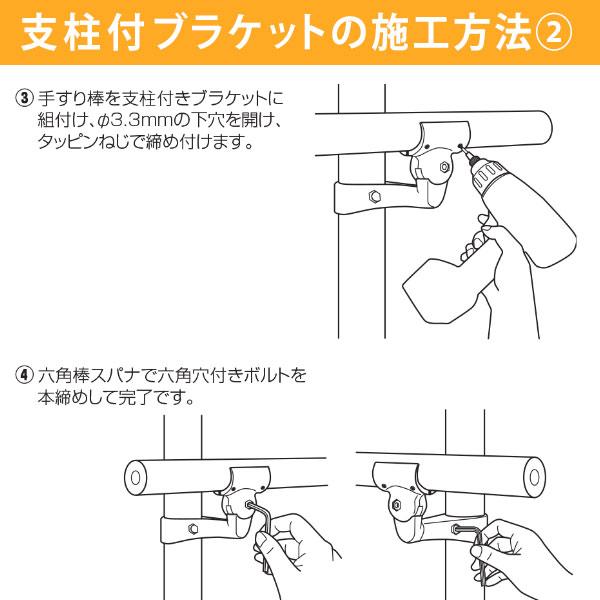 支柱付ブラケットの施工方法②

③ 手すり棒を支柱付きブラケットに組付け、φ3.3mmの下穴を開け、タッピンねじで締め付けます。

④ 六角棒スパナで六角穴付きボルトを本締めして完了です。