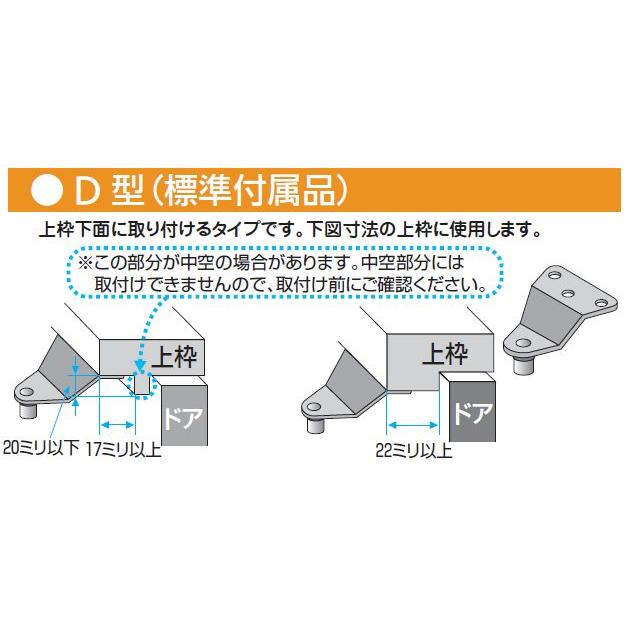 ● D 型（標準付属品）

上枠下面に取り付けるタイプです。下図寸法の上枠に使用します。

※この部分が中空の場合があります。中空部分には取付けできませんので、取付け前にご確認ください。

上枠

ドア

20ミリ以下 17ミリ以上

上枠

ドア

22ミリ以上