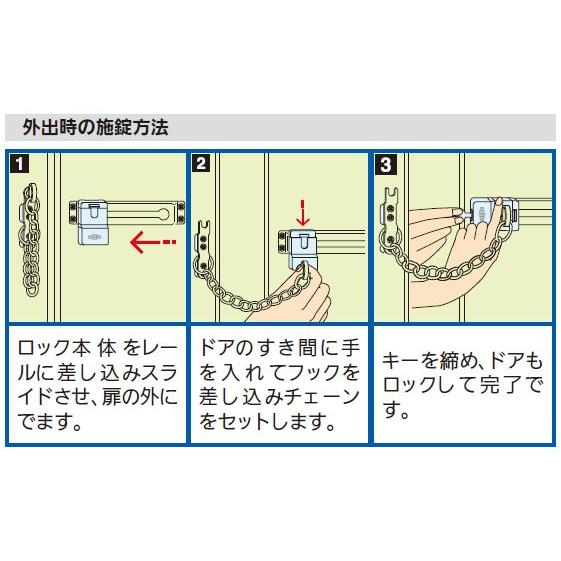 外出時の施錠方法

1

ロック本体をレールに差し込みスライドさせ、扉の外にでます。

2

ドアのすき間に手を入れてフックを差し込みチェーンをセットします。

3

キーを締め、ドアもロックして完了です。