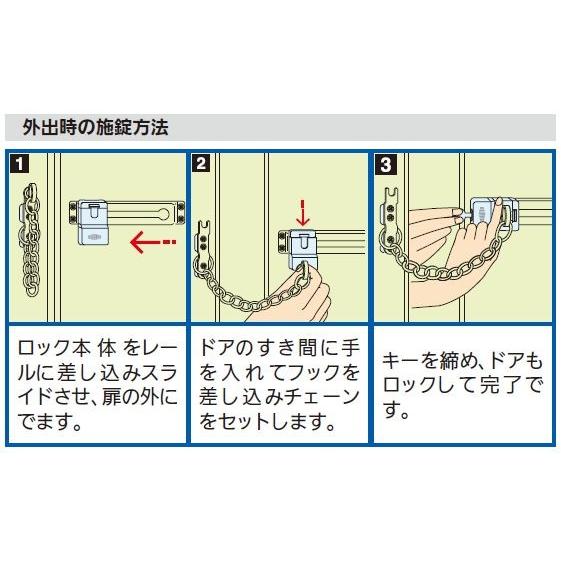 外出時の施錠方法

1

ロック本体をレールに差し込みスライドさせ、扉の外にでます。

2

ドアのすき間に手を入れてフックを差し込みチェーンをセットします。

3

キーを締め、ドアもロックして完了です。