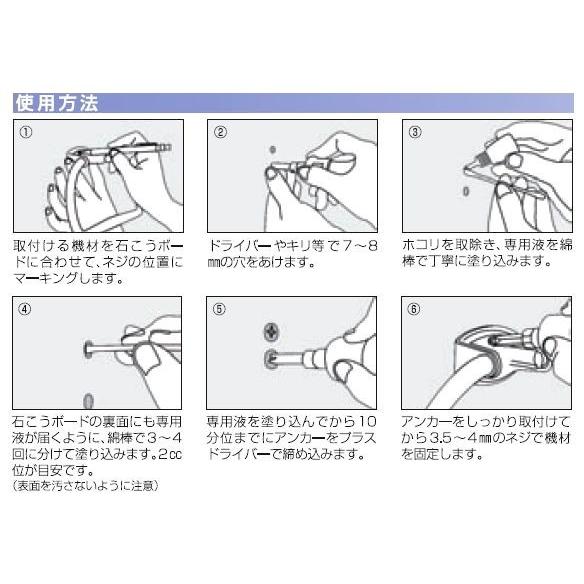 使用方法

①

取付ける機材を石こうボードに合わせて、ネジの位置にマーキングします。

②

ドライバーやキリ等で7～8㎜の穴をあけます。

③

ホコリを取除き、専用液を綿棒で丁寧に塗り込みます。

④

石こうボードの裏面にも専用液が届くように、綿棒で3～4回に分けて塗り込みます。2cc位が目安です。
（表面を汚さないように注意）

⑤

専用液を塗り込んでから10分位までにアンカーをプラスドライバーで締め込みます。

⑥

アンカーをしっかり取付けてから3.5～4㎜のネジで機材を固定します。