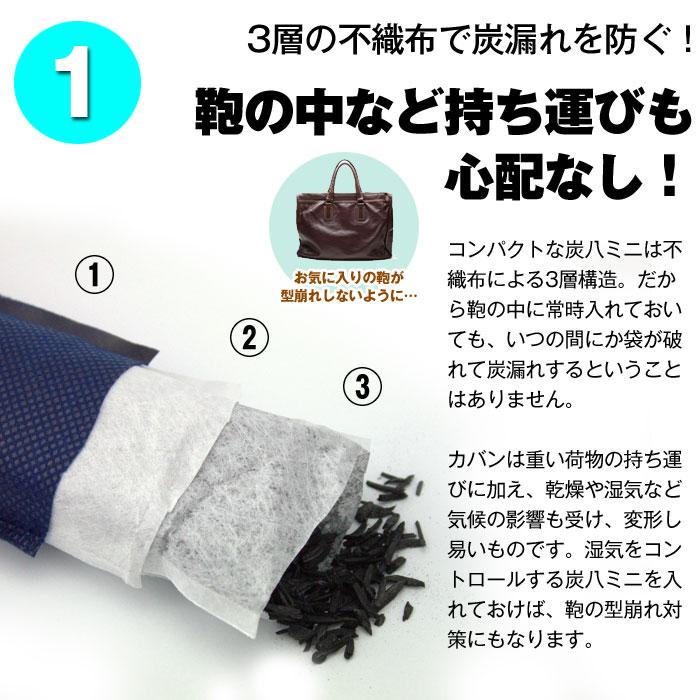 1

3層の不織布で炭漏れを防ぐ！

鞄の中など持ち運びも心配なし！

お気に入りの鞄が型崩れしないように…

①

②

③

コンパクトな炭八ミニは不織布による3層構造。だから鞄の中に常時入れておいても、いつの間にか袋が破れて炭漏れするということはありません。

カバンは重い荷物の持ち運びに加え、乾燥や湿気など気候の影響も受け、変形し易いものです。湿気をコントロールする炭八ミニを入れておけば、鞄の型崩れ対策にもなります。