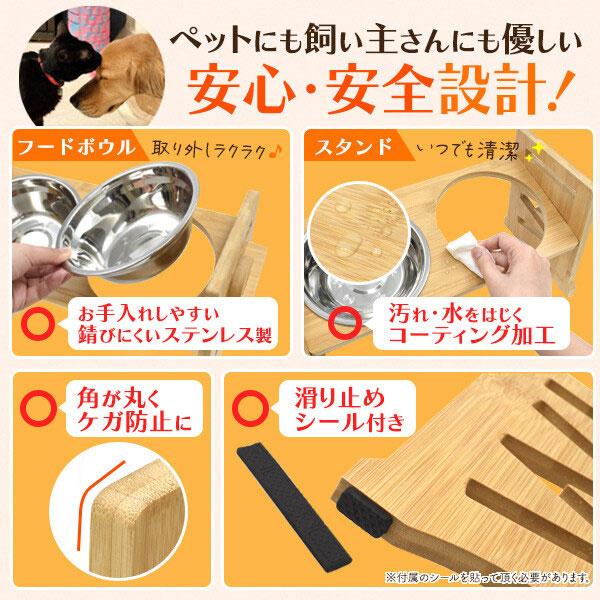 ペットにも飼い主さんにも優しい
安心・安全設計!

フードボウル 取り外しラクラク♪

お手入れしやすい
錆びにくいステンレス製

スタンド いつでも清潔

汚れ・水をはじく
コーティング加工

角が丸く
ケガ防止に

滑り止め
シール付き

※付属のシールを貼って頂く必要があります。