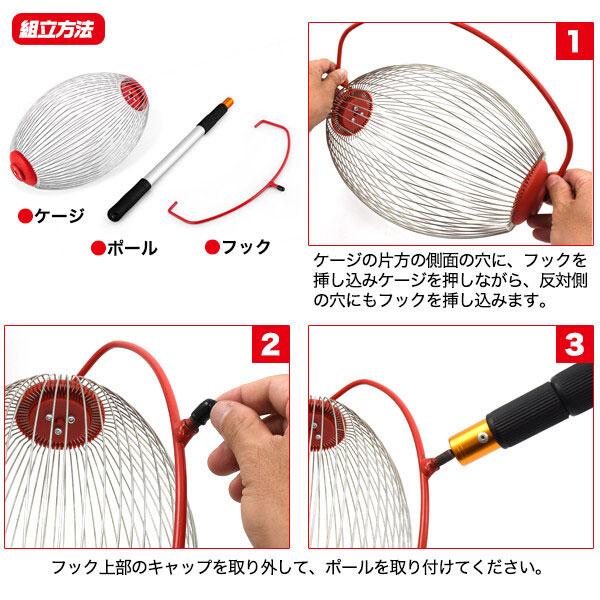 組立方法

●ケージ

●ポール

●フック

1

ケージの片方の側面の穴に、フックを挿し込みケージを押しながら、反対側の穴にもフックを挿し込みます。

2

3

フック上部のキャップを取り外して、ポールを取り付けてください。