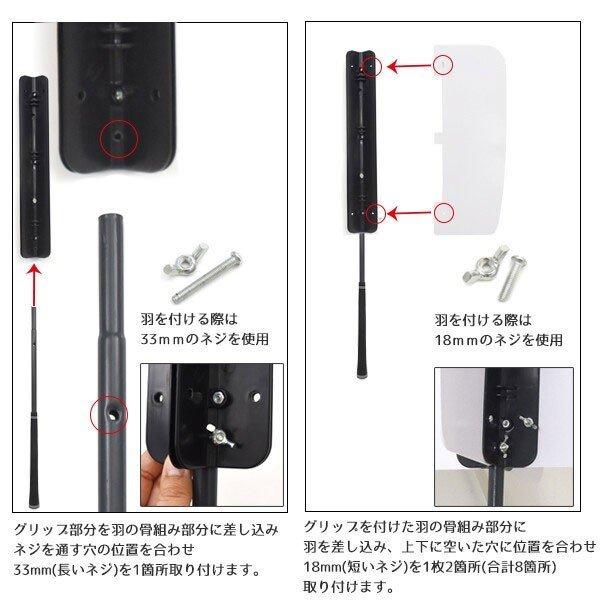 羽を付ける際は
33ｍｍのネジを使用

グリップ部分を羽の骨組み部分に差し込み
ネジを通す穴の位置を合わせ
33mm(長いネジ)を1箇所取り付けます。

羽を付ける際は
18ｍｍのネジを使用

グリップを付けた羽の骨組み部分に
羽を差し込み、上下に空いた穴に位置を合わせ
18mm(短いネジ)を1枚2箇所(合計8箇所)
取り付けます。