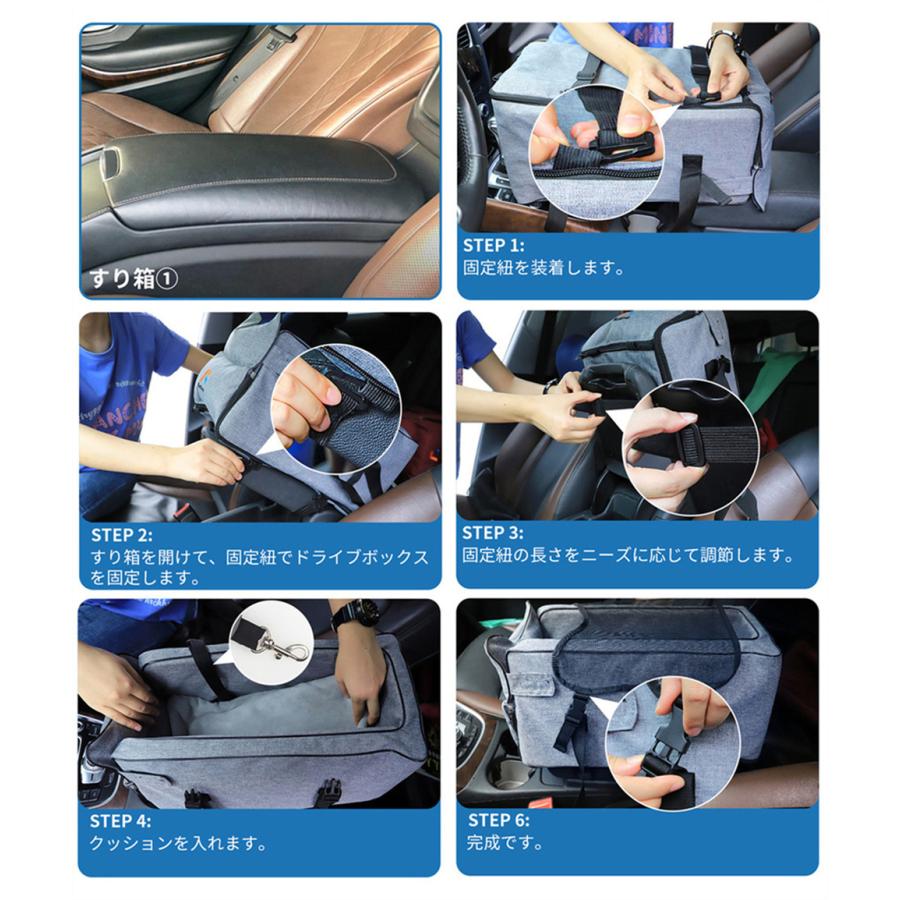 すり箱①

STEP 1:
固定紐を装着します。

STEP 2:
すり箱を開けて、固定紐でドライブボックスを固定します。

STEP 3:
固定紐の長さをニーズに応じて調節します。

STEP 4:
クッションを入れます。

STEP 6:
完成です。