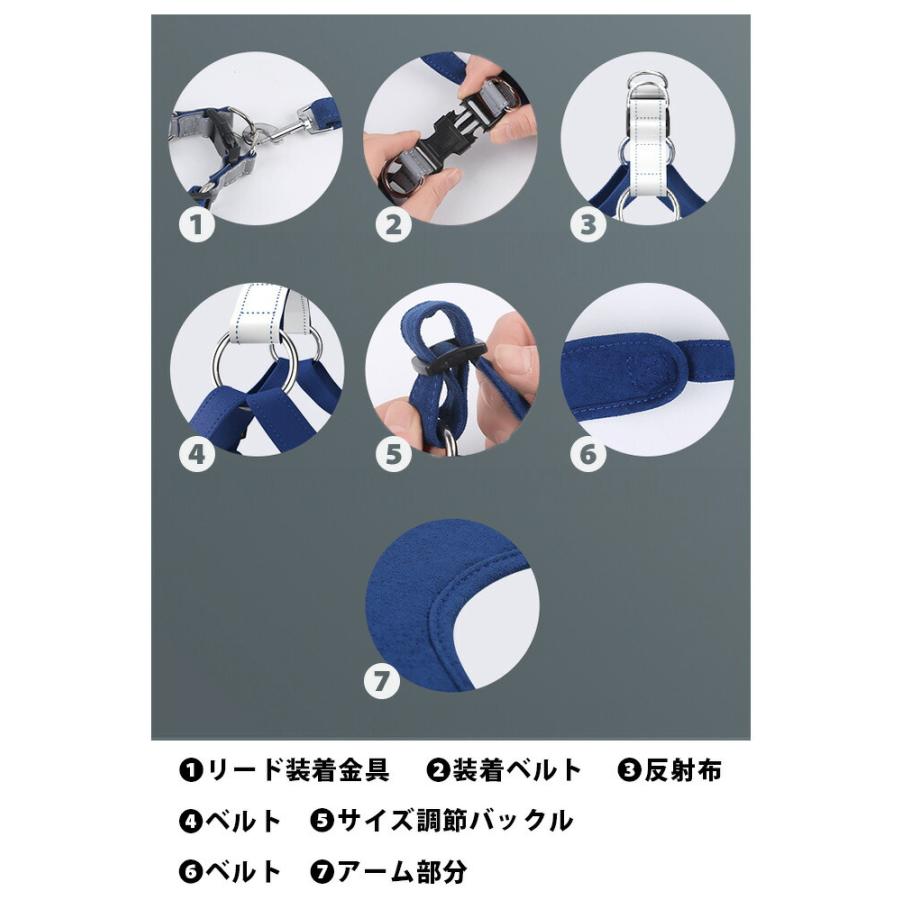 1 2 3

4 5 6

7

❶リード装着金具　❷装着ベルト　❸反射布

❹ベルト　❺サイズ調節バックル

❻ベルト　❼アーム部分