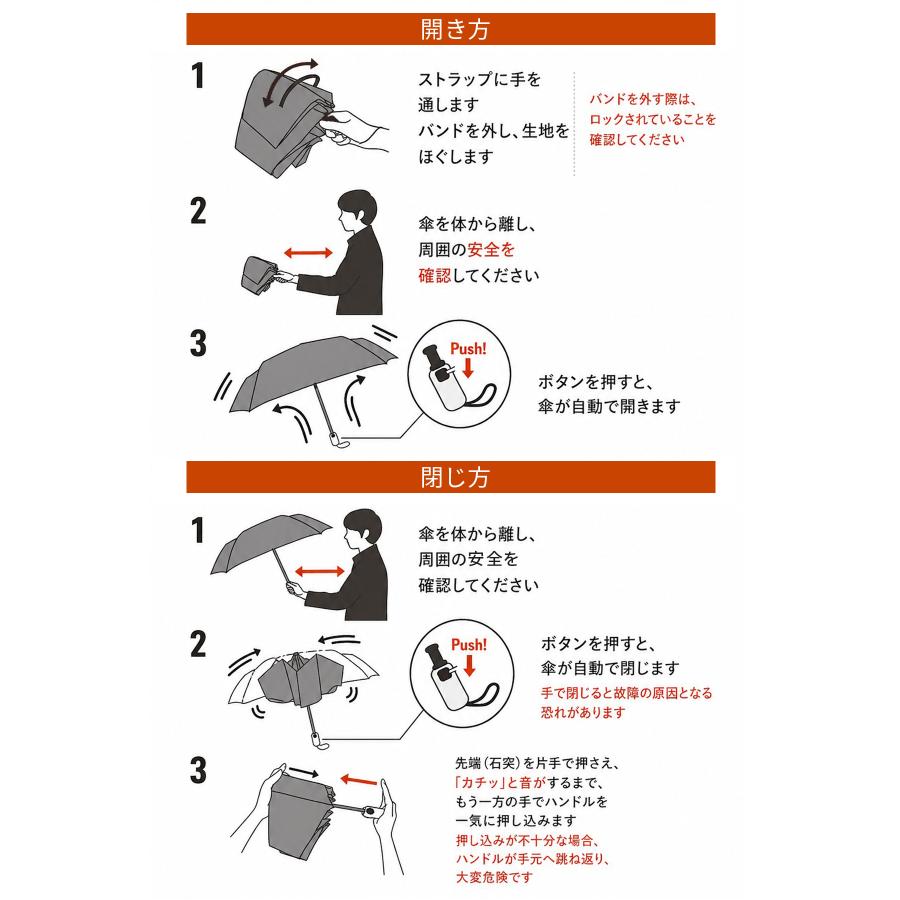 開き方

1

ストラップに手を通します
バンドを外し、生地をほぐします

バンドを外す際は、ロックされていることを確認してください

2

傘を体から離し、周囲の安全を確認してください

3

Push!

ボタンを押すと、傘が自動で開きます

閉じ方

1

傘を体から離し、周囲の安全を確認してください

2

Push!

ボタンを押すと、傘が自動で閉じます
手で閉じると故障の原因となる恐れがあります

3

先端（石突）を片手で押さえ、「カチッ」と音がするまで、もう一方の手でハンドルを一気に押し込みます
押し込みが不十分な場合、ハンドルが手元へ跳ね返り、大変危険です