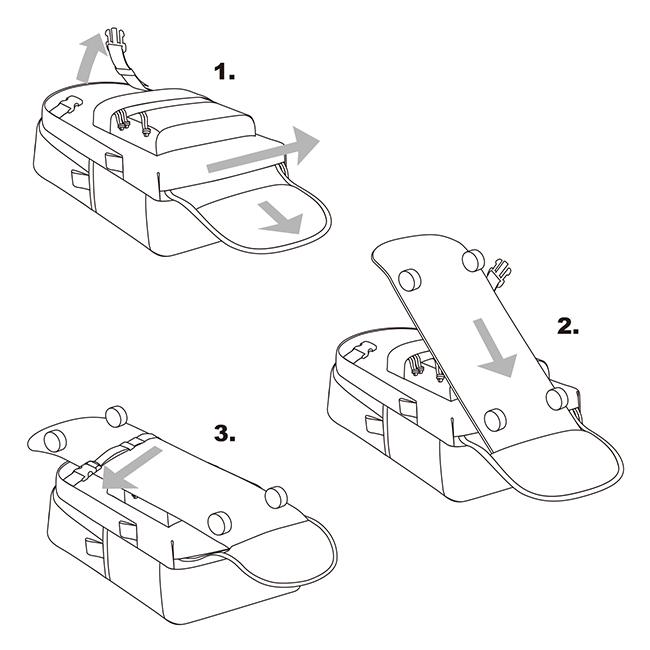 1.

2.

3.