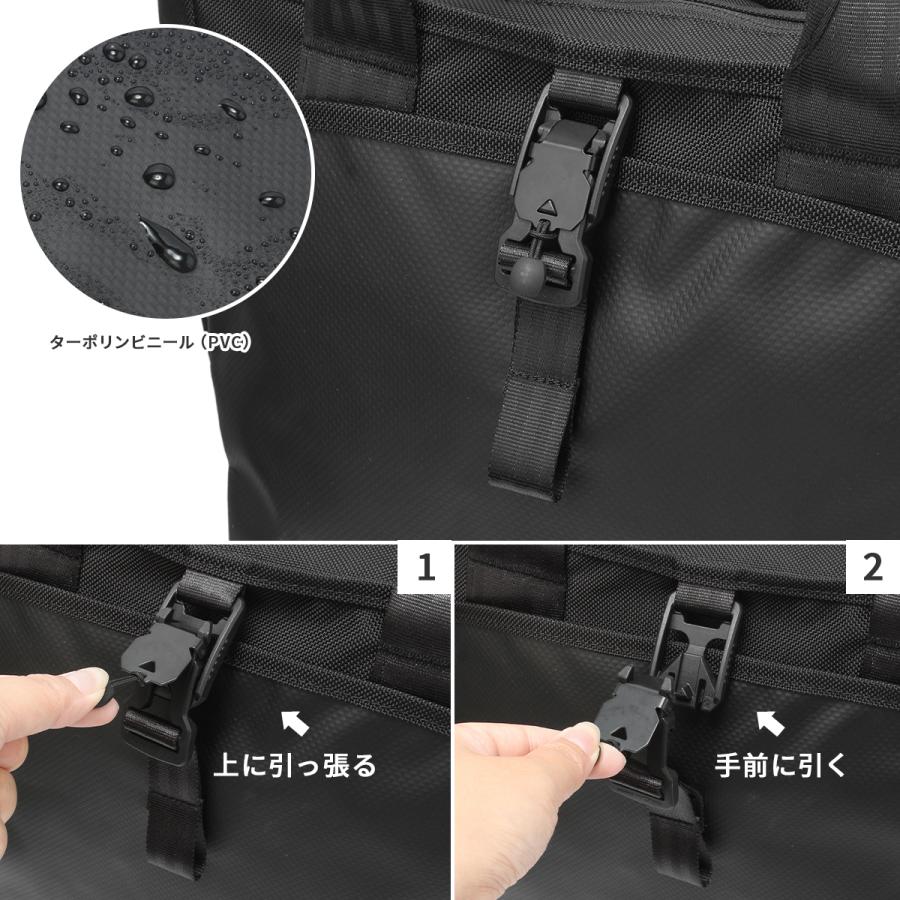 ターポリンビニール（PVC）

1

上に引っ張る

2

手前に引く