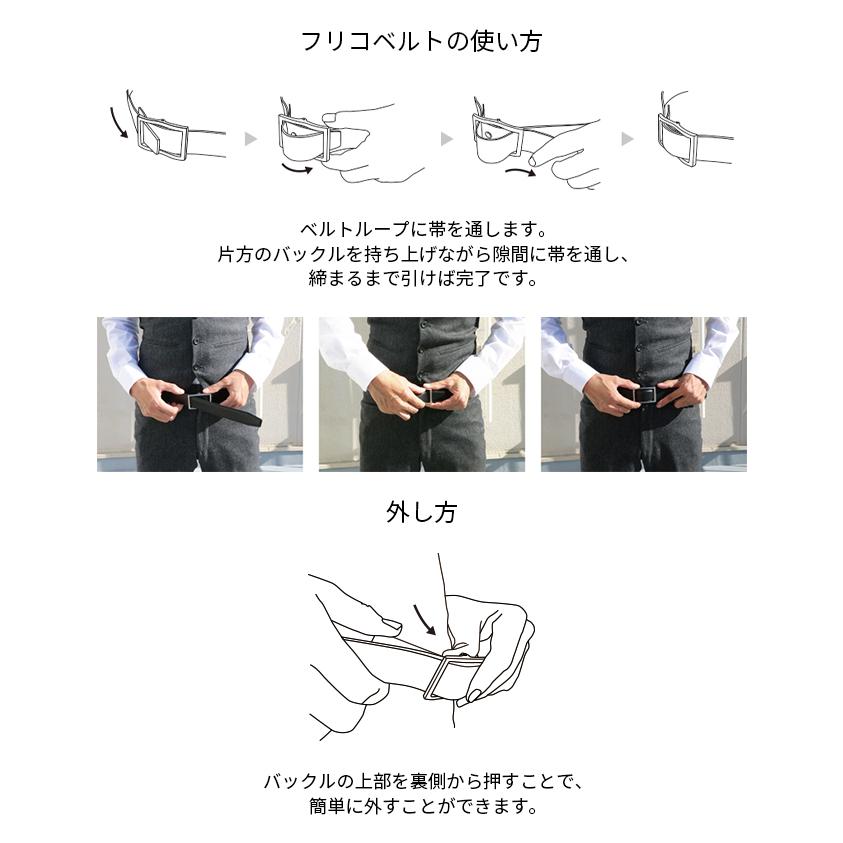 フリコベルトの使い方

ベルトループに帯を通します。
片方のバックルを持ち上げながら隙間に帯を通し、
締まるまで引けば完了です。

外し方

バックルの上部を裏側から押すことで、
簡単に外すことができます。