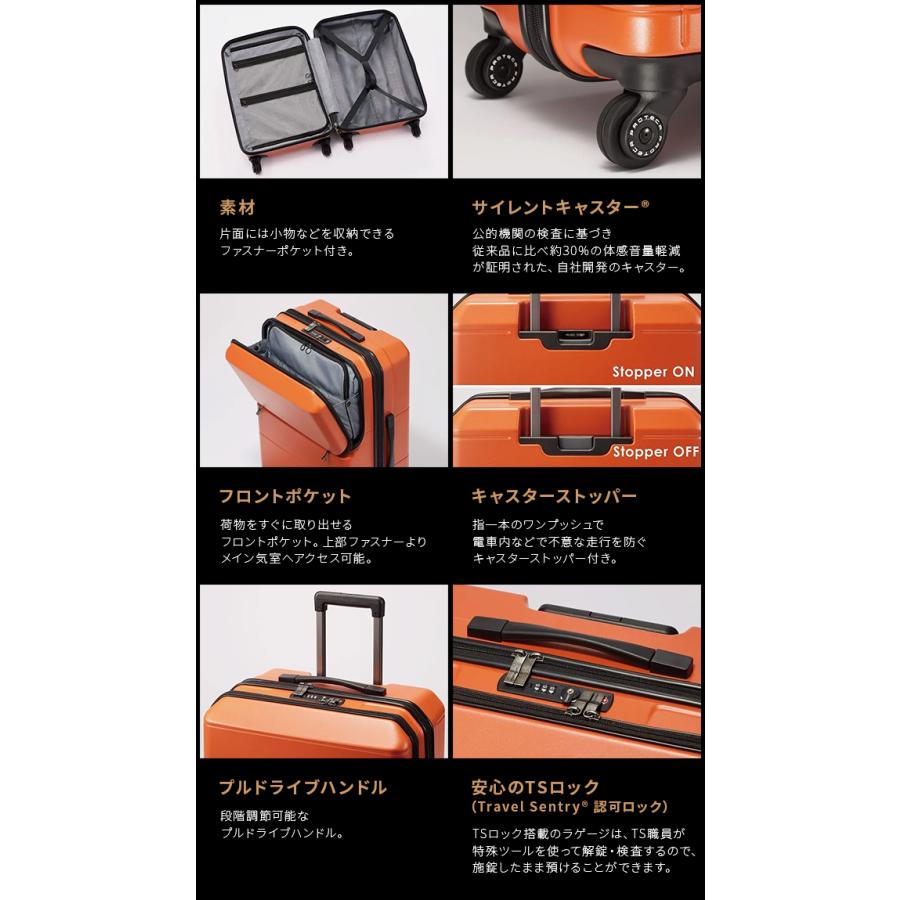 素材

片面には小物などを収納できるファスナーポケット付き。

サイレントキャスター®

公的機関の検査に基づき従来品に比べ約30%の体感音量軽減が証明された、自社開発のキャスター。

Stopper ON

Stopper OFF

フロントポケット

荷物をすぐに取り出せるフロントポケット。上部ファスナーよりメイン気室へアクセス可能。

キャスターストッパー

指一本のワンプッシュで電車内などで不意な走行を防ぐキャスターストッパー付き。

プルドライブハンドル

段階調節可能なプルドライブハンドル。

安心のTSロック
(Travel Sentry® 認可ロック)

TSロック搭載のラゲージは、TS職員が特殊ツールを使って解錠・検査するので、施錠したまま預けることができます。