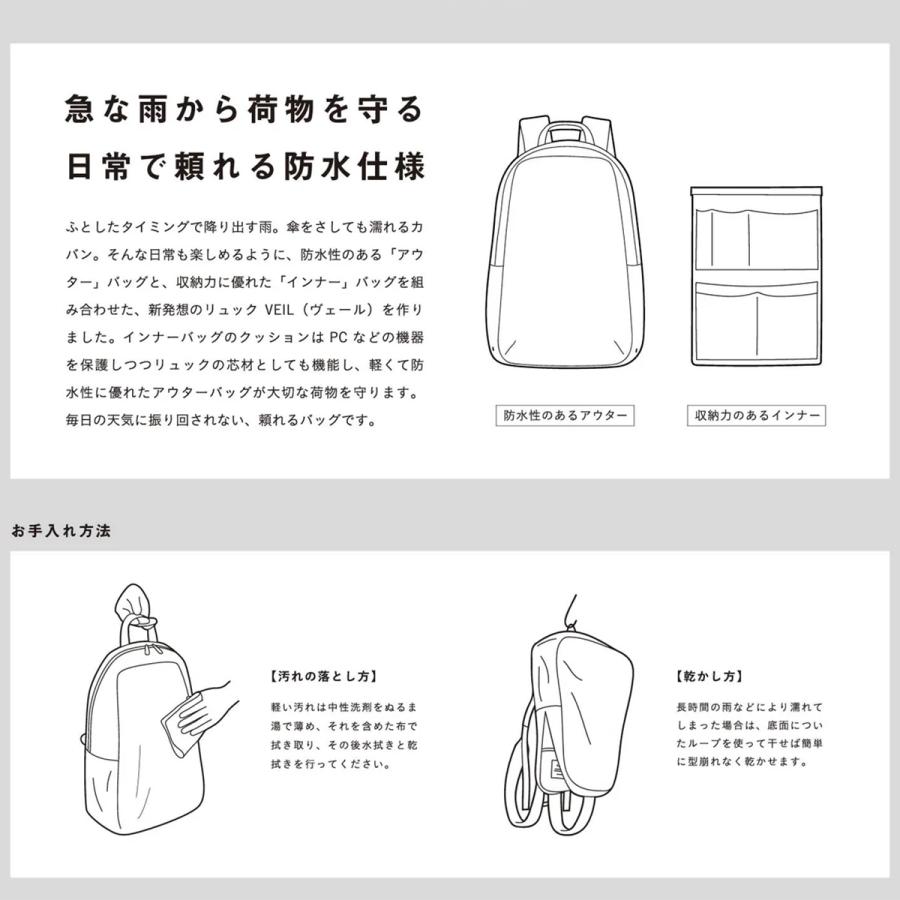 急な雨から荷物を守る
日常で頼れる防水仕様

ふとしたタイミングで降り出す雨。傘をさしても濡れるカバン。そんな日常も楽しめるように、防水性のある「アウター」バッグと、収納力に優れた「インナー」バッグを組み合わせた、新発想のリュック VEIL（ヴェール）を作りました。インナーバッグのクッションは PC などの機器を保護しつつリュックの芯材としても機能し、軽くて防水性に優れたアウターバッグが大切な荷物を守ります。毎日の天気に振り回されない、頼れるバッグです。

防水性のあるアウター

収納力のあるインナー

お手入れ方法

【汚れの落とし方】

軽い汚れは中性洗剤をぬるま湯で薄め、それを含めた布で拭き取り、その後水拭きと乾拭きを行ってください。

【乾かし方】

長時間の雨などにより濡れてしまった場合は、底面についたループを使って干せば簡単に型崩れなく乾かせます。