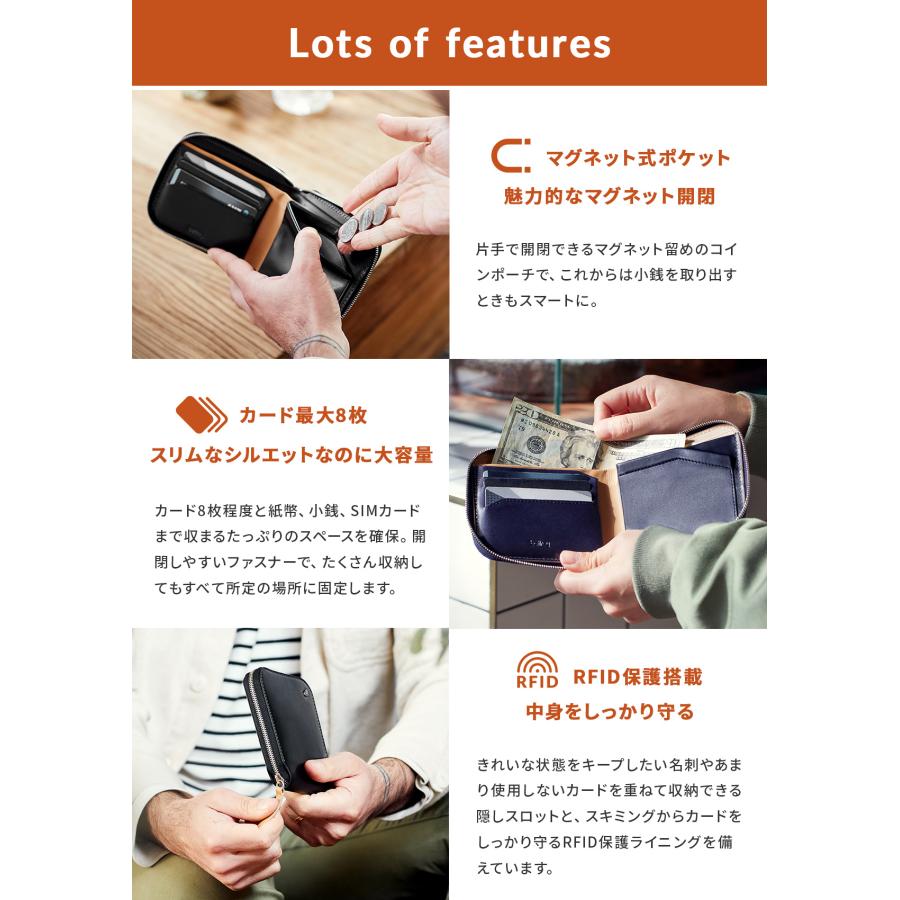 Lots of features

マグネット式ポケット
魅力的なマグネット開閉

片手で開閉できるマグネット留めのコインポーチで、これからは小銭を取り出すときもスマートに。

カード最大8枚
スリムなシルエットなのに大容量

カード8枚程度と紙幣、小銭、SIMカードまで収まるたっぷりのスペースを確保。開閉しやすいファスナーで、たくさん収納してもすべて所定の場所に固定します。

RFID
RFID保護搭載
中身をしっかり守る

きれいな状態をキープしたい名刺やあまり使用しないカードを重ねて収納できる隠しスロットと、スキミングからカードをしっかり守るRFID保護ライニングを備えています。