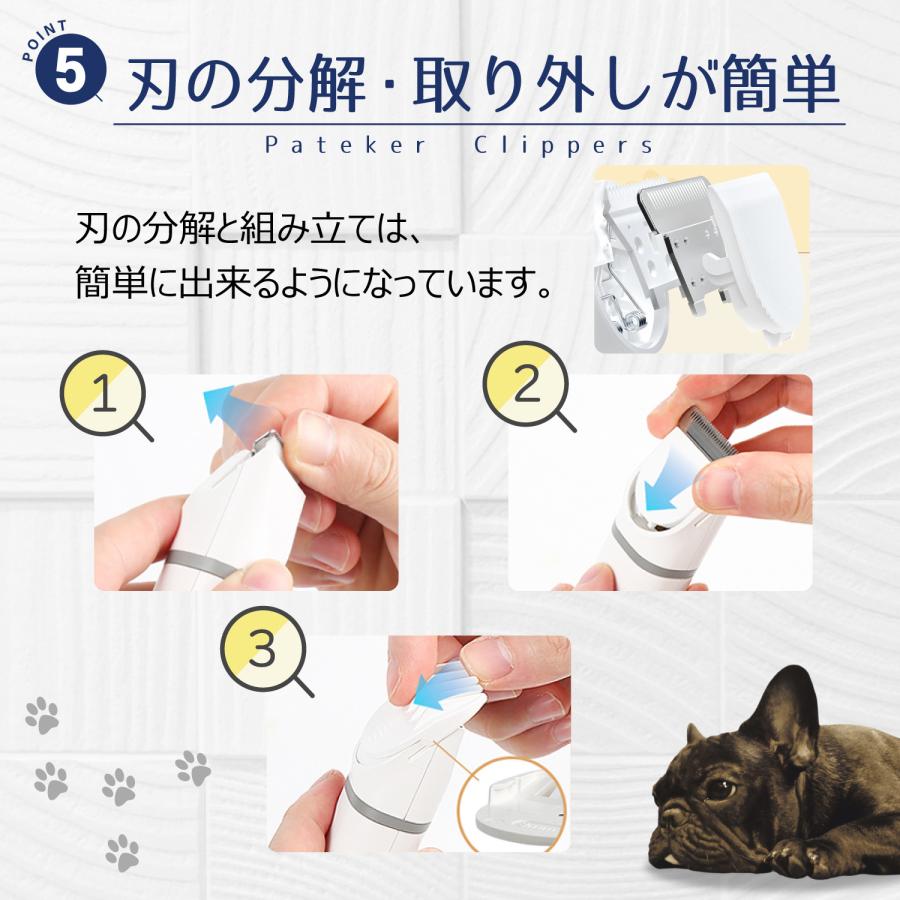 POINT 5 刃の分解・取り外しが簡単

Pateker Clippers

刃の分解と組み立ては、
簡単に出来るようになっています。

1

2

3