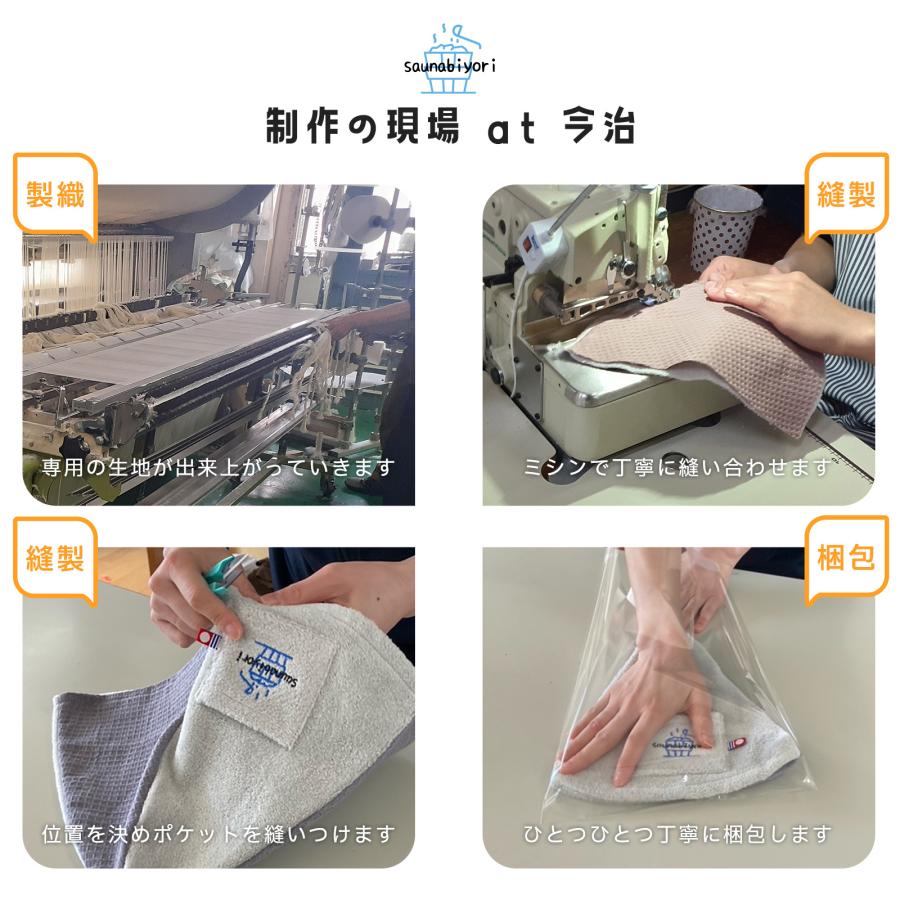 saunabiyori

制作の現場 at 今治

製織

専用の生地が出来上がっていきます

縫製

ミシンで丁寧に縫い合わせます

縫製

saunabiyori

位置を決めポケットを縫いつけます

梱包

saunabiyori

ひとつひとつ丁寧に梱包します