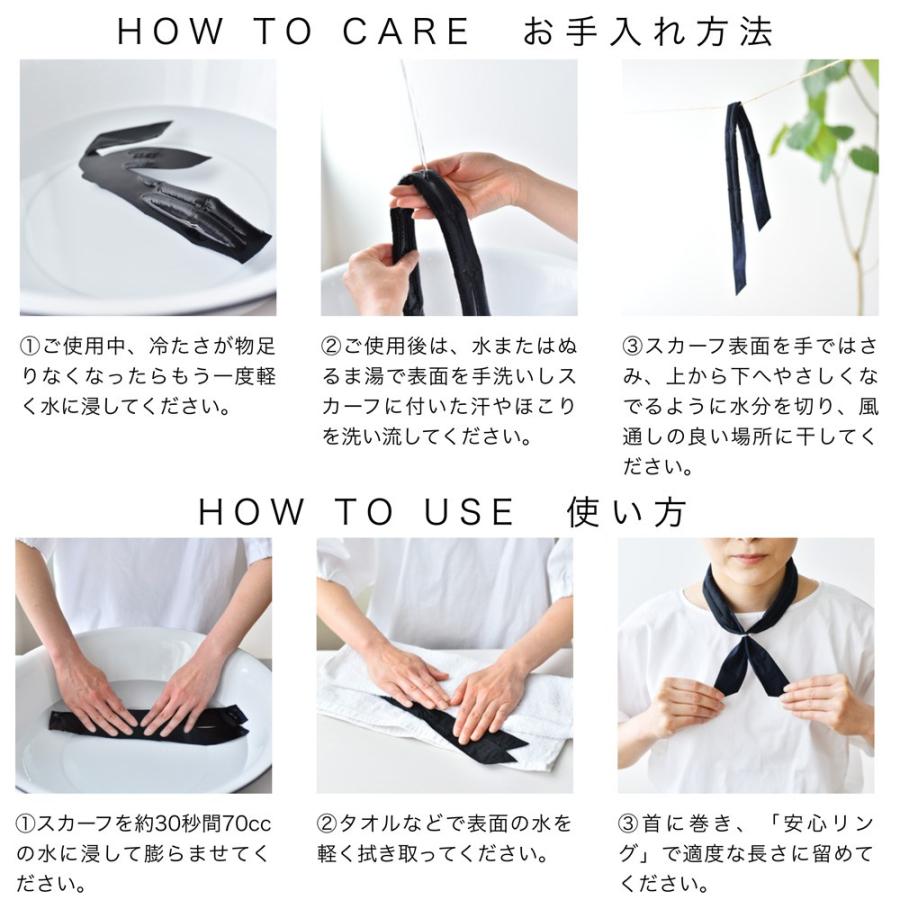 HOW TO CARE お手入れ方法

①ご使用中、冷たさが物足りなくなったらもう一度軽く水に浸してください。

②ご使用後は、水またはぬるま湯で表面を手洗いしスカーフに付いた汗やほこりを洗い流してください。

③スカーフ表面を手ではさみ、上から下へやさしくなでるように水分を切り、風通しの良い場所に干してください。

HOW TO USE 使い方

①スカーフを約30秒間70ccの水に浸して膨らませてください。

②タオルなどで表面の水を軽く拭き取ってください。

③首に巻き、「安心リング」で適度な長さに留めてください。