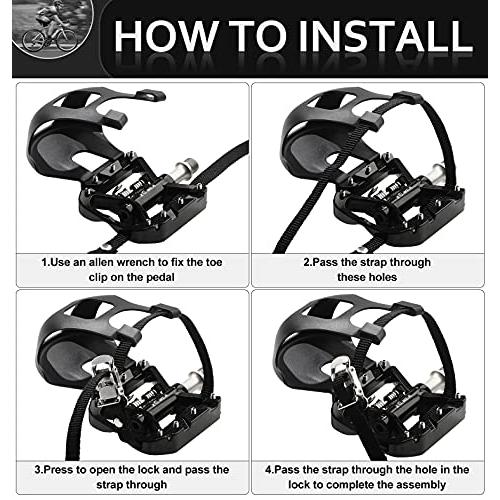 HOW TO INSTALL

1.Use an allen wrench to fix the toe clip on the pedal

2.Pass the strap through these holes

3.Press to open the lock and pass the strap through

4.Pass the strap through the hole in the lock to complete the assembly