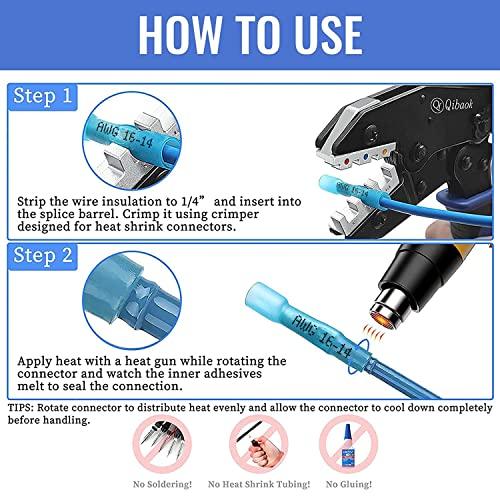 HOW TO USE

Step 1

AWG 16-14

Qibaok

AWG 16-14

Strip the wire insulation to 1/4”  and insert into the splice barrel. Crimp it using crimper designed for heat shrink connectors.

Step 2

AWG 16-14

Apply heat with a heat gun while rotating the connector and watch the inner adhesives melt to seal the connection.

TIPS: Rotate connector to distribute heat evenly and allow the connector to cool down completely before handling.

No Soldering!

No Heat Shrink Tubing!

No Gluing!