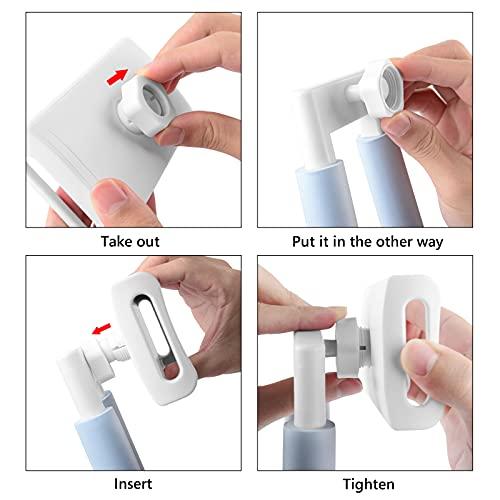 Take out

Put it in the other way

Insert

Tighten