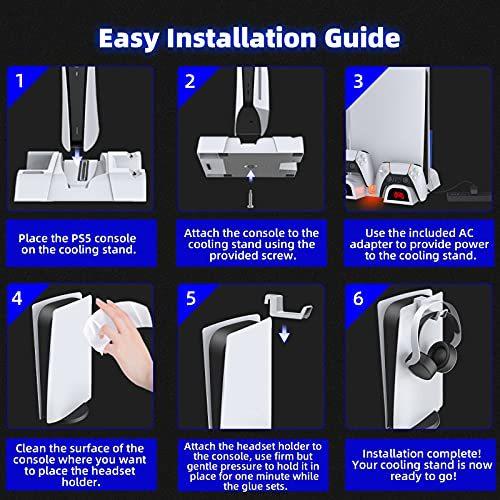 Easy Installation Guide

1

Place the PS5 console on the cooling stand.

2

Attach the console to the cooling stand using the provided screw.

3

Use the included AC adapter to provide power to the cooling stand.

4

Clean the surface of the console where you want to place the headset holder.

5

Attach the headset holder to the console, use firm but gentle pressure to hold it in place for one minute while the glue sets.

6

Installation complete! Your cooling stand is now ready to go!