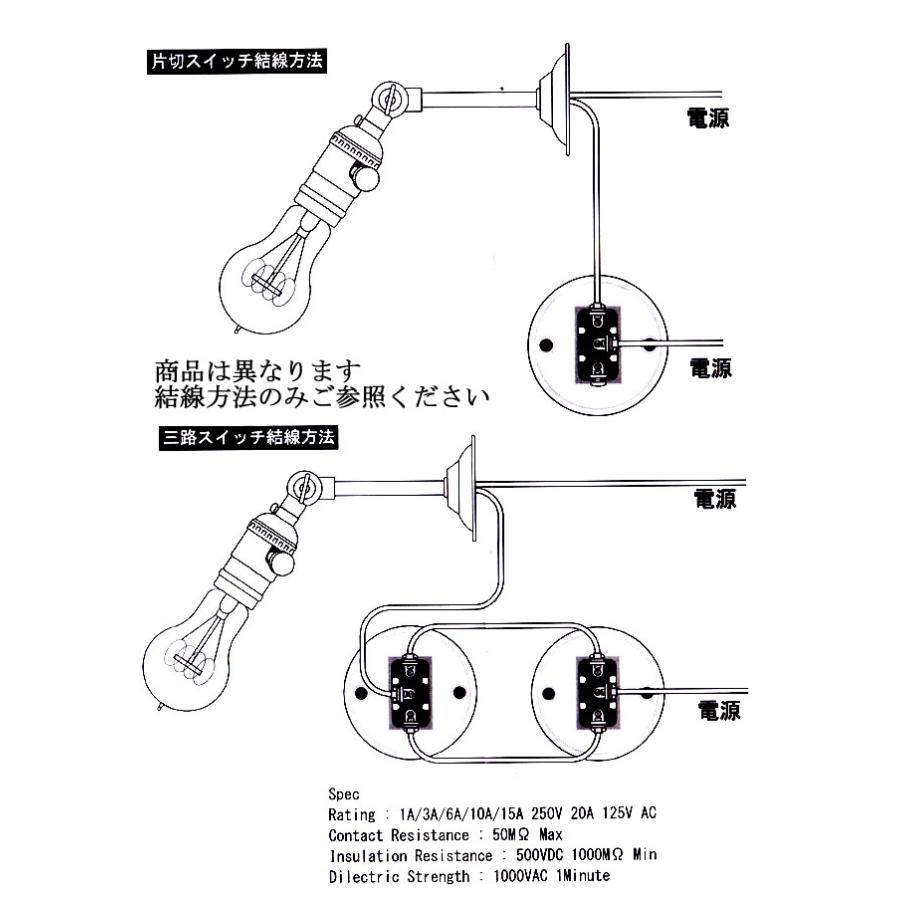 片切スイッチ結線方法

電源

電源

商品は異なります
結線方法のみご参照ください

三路スイッチ結線方法

電源

電源

Spec
Rating : 1A/3A/6A/10A/15A 250V 20A 125V AC
Contact Resistance : 50MΩ Max
Insulation Resistance : 500VDC 1000MΩ Min
Dilectric Strength : 1000VAC 1Minute