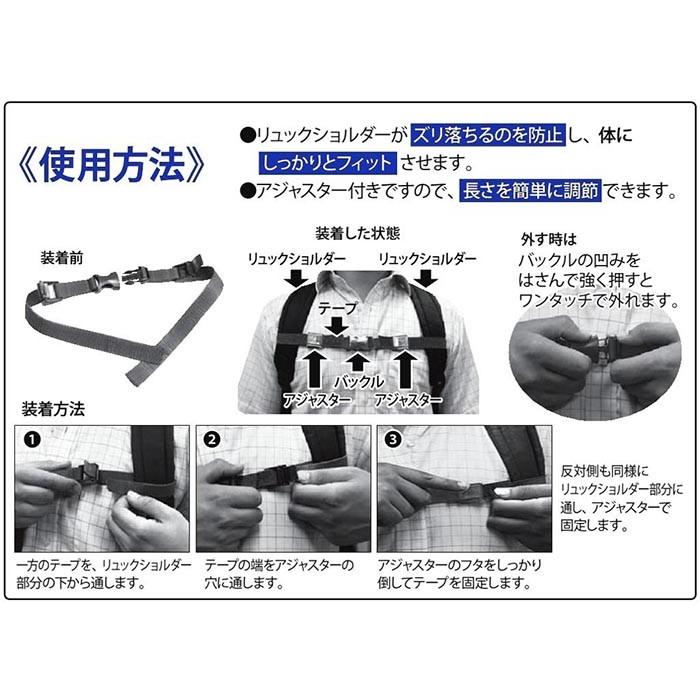 《使用方法》

●リュックショルダーが ズリ落ちるのを防止 し、体に しっかりとフィット させます。
●アジャスター付きですので、長さを簡単に調節 できます。

装着前

装着した状態

リュックショルダー

リュックショルダー

テープ

バックル

アジャスター

アジャスター

外す時は
バックルの凹みをはさんで強く押すとワンタッチで外れます。

装着方法

❶

一方のテープを、リュックショルダー部分の下から通します。

❷

テープの端をアジャスターの穴に通します。

❸

アジャスターのフタをしっかり倒してテープを固定します。

反対側も同様にリュックショルダー部分に通し、アジャスターで固定します。