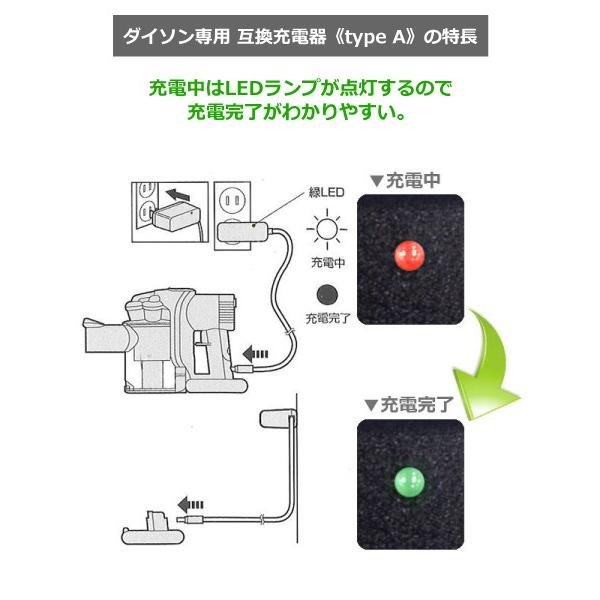 ダイソン専用 互換充電器《type A》の特長

充電中はLEDランプが点灯するので
充電完了がわかりやすい。

緑LED

充電中

充電完了

▼充電中

▼充電完了