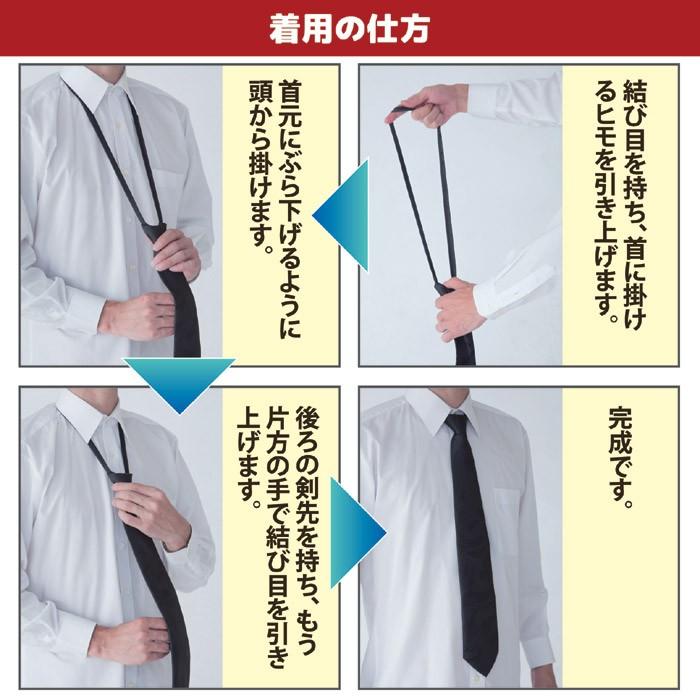 着用の仕方

結び目を持ち、首に掛けるヒモを引き上げます。

首元にぶら下げるように頭から掛けます。

後ろの剣先を持ち、もう片方の手で結び目を引き上げます。

完成です。