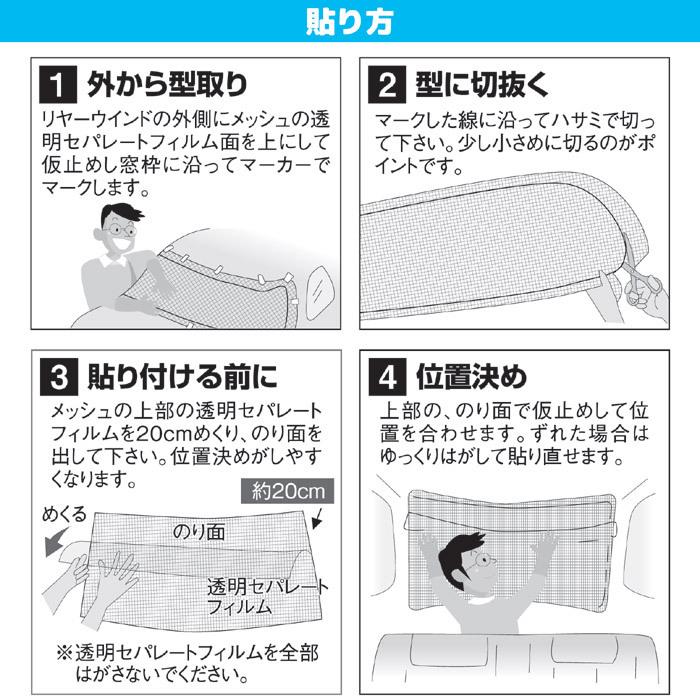 貼り方

1 外から型取り

リヤーウインドの外側にメッシュの透明セパレートフィルム面を上にして仮止めし窓枠に沿ってマーカーでマークします。

2 型に切抜く

マークした線に沿ってハサミで切って下さい。少し小さめに切るのがポイントです。

3 貼り付ける前に

メッシュの上部の透明セパレートフィルムを20cmめくり、のり面を出して下さい。位置決めがしやすくなります。

約20cm

めくる

のり面

透明セパレートフィルム

※透明セパレートフィルムを全部はがさないでください。

4 位置決め

上部の、のり面で仮止めして位置を合わせます。ずれた場合はゆっくりはがして貼り直せます。