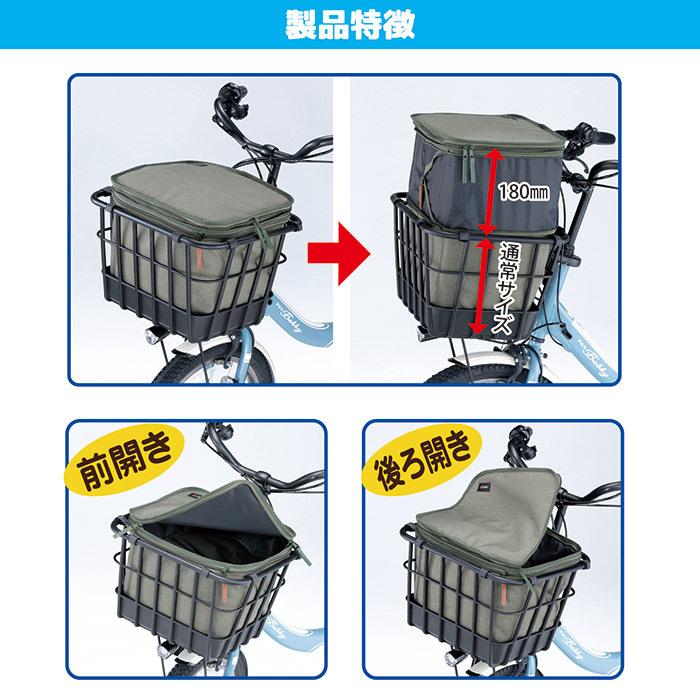 製品特徴

180mm

通常サイズ

前開き

後ろ開き