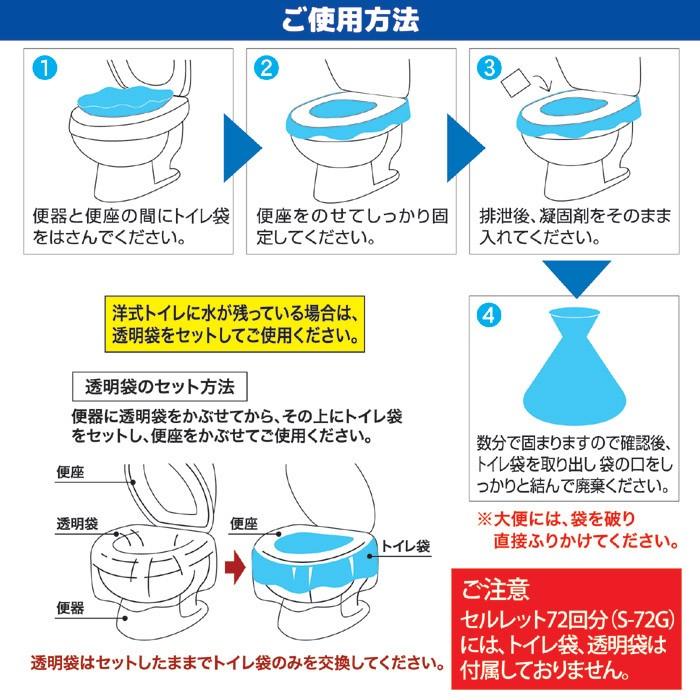 ご使用方法

1
便器と便座の間にトイレ袋をはさんでください。

2
便座をのせてしっかり固定してください。

3
排泄後、凝固剤をそのまま入れてください。

4
数分で固まりますので確認後、トイレ袋を取り出し 袋の口をしっかりと結んで廃棄ください。

※大便には、袋を破り直接ふりかけてください。

洋式トイレに水が残っている場合は、透明袋をセットしてご使用ください。

透明袋のセット方法

便器に透明袋をかぶせてから、その上にトイレ袋をセットし、便座をかぶせてご使用ください。

便座
透明袋
便器
便座
トイレ袋

透明袋はセットしたままでトイレ袋のみを交換してください。

ご注意
セルレット72回分(S-72G)には、トイレ袋、透明袋は付属しておりません。