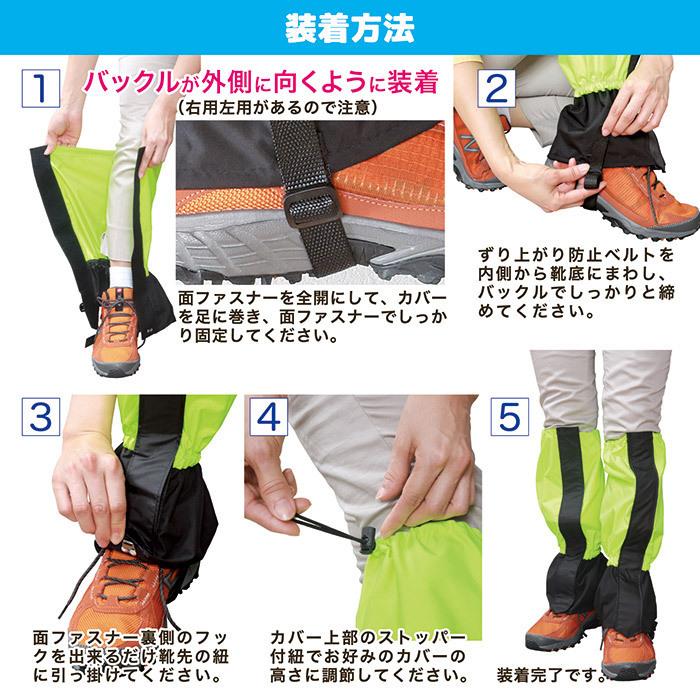 装着方法

1

バックルが外側に向くように装着
(右用左用があるので注意)

面ファスナーを全開にして、カバーを足に巻き、面ファスナーでしっかり固定してください。

2

ずり上がり防止ベルトを内側から靴底にまわし、バックルでしっかりと締めてください。

3

面ファスナー裏側のフックを出来るだけ靴先の紐に引っ掛けてください。

4

カバー上部のストッパー付紐でお好みのカバーの高さに調節してください。

5

装着完了です。