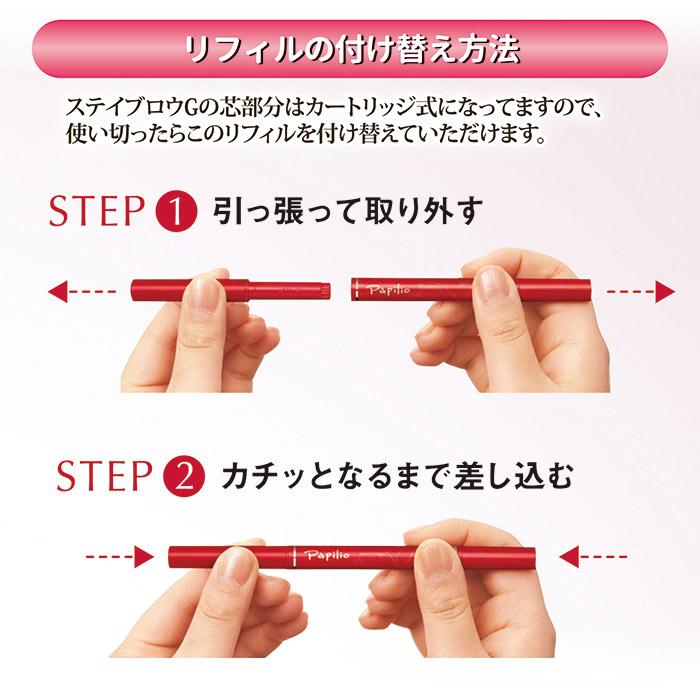 リフィルの付け替え方法

ステイブロウGの芯部分はカートリッジ式になってますので、使い切ったらこのリフィルを付け替えていただけます。

STEP 1 引っ張って取り外す

Papilio

STEP 2 カチッとなるまで差し込む

Papilio