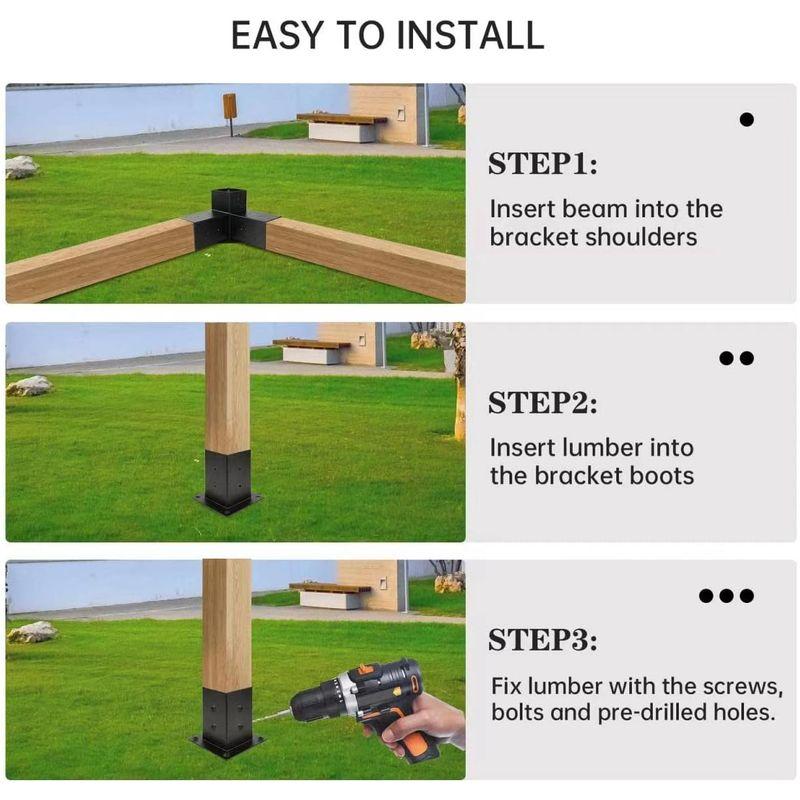 EASY TO INSTALL

STEP1:

Insert beam into the bracket shoulders

STEP2:

Insert lumber into the bracket boots

STEP3:

Fix lumber with the screws, bolts and pre-drilled holes.