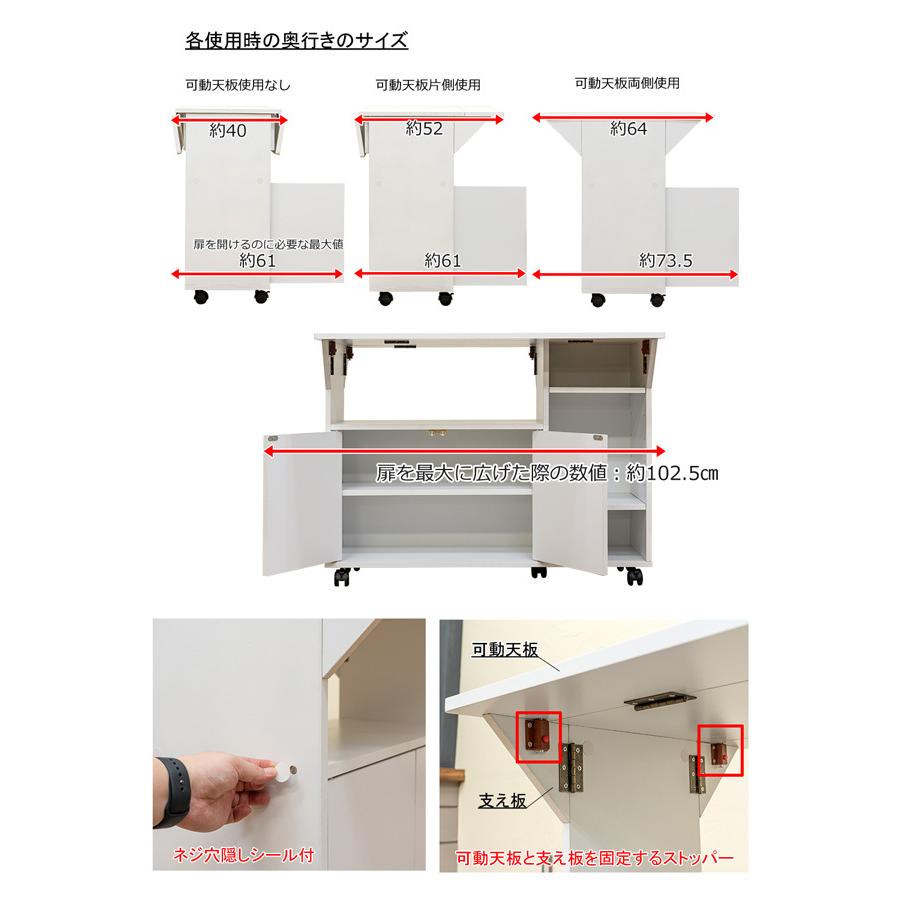 各使用時の奥行きのサイズ

可動天板使用なし

約40

扉を開けるのに必要な最大値
約61

可動天板片側使用

約52

約61

可動天板両側使用

約64

約73.5

扉を最大に広げた際の数値：約102.5㎝

ネジ穴隠しシール付

可動天板

支え板

可動天板と支え板を固定するストッパー