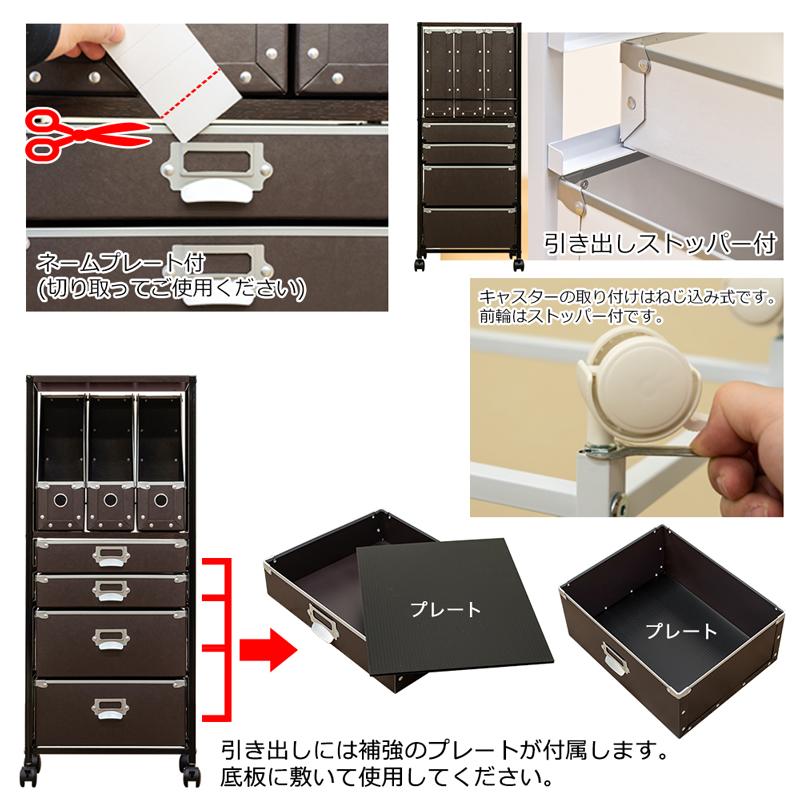 ネームプレート付
(切り取ってご使用ください)

引き出しストッパー付

キャスターの取り付けはねじ込み式です。
前輪はストッパー付です。

プレート

プレート

引き出しには補強のプレートが付属します。
底板に敷いて使用してください。