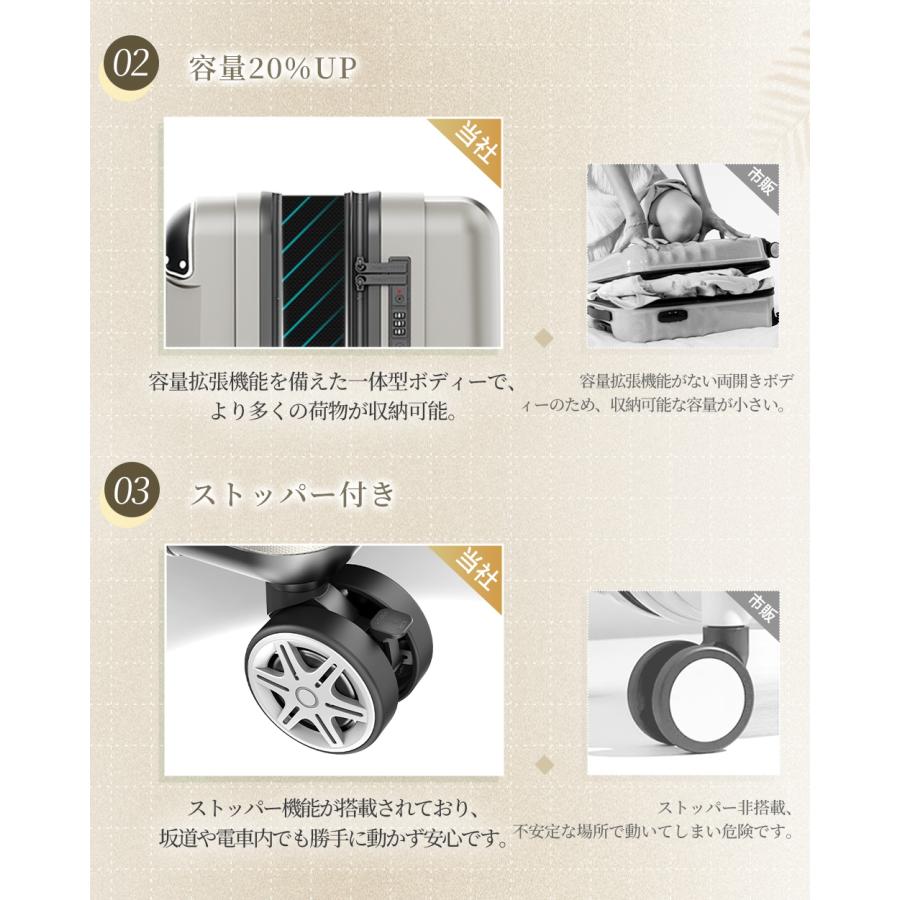 02 容量20%UP

当社

市販

容量拡張機能を備えた一体型ボディーで、より多くの荷物が収納可能。

容量拡張機能がない両開きボディーのため、収納可能な容量が小さい。

03 ストッパー付き

当社

市販

ストッパー機能が搭載されており、坂道や電車内でも勝手に動かず安心です。

ストッパー非搭載、不安定な場所で動いてしまい危険です。