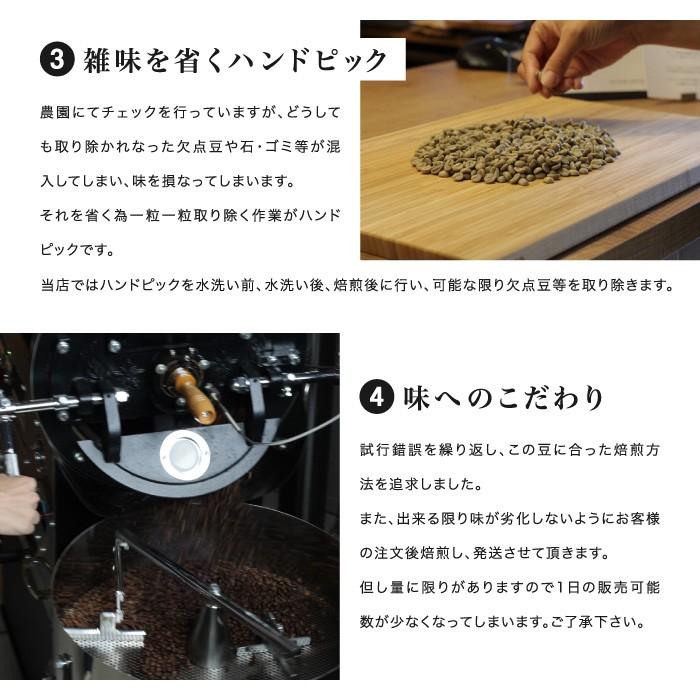 3 雑味を省くハンドピック

農園にてチェックを行っていますが、どうしても取り除かれなった欠点豆や石・ゴミ等が混入してしまい、味を損なってしまいます。
それを省く為一粒一粒取り除く作業がハンドピックです。
当店ではハンドピックを水洗い前、水洗い後、焙煎後に行い、可能な限り欠点豆等を取り除きます。

4 味へのこだわり

試行錯誤を繰り返し、この豆に合った焙煎方法を追求しました。
また、出来る限り味が劣化しないようにお客様の注文後焙煎し、発送させて頂きます。
但し量に限りがありますので1日の販売可能数が少なくなってしまいます。ご了承下さい。