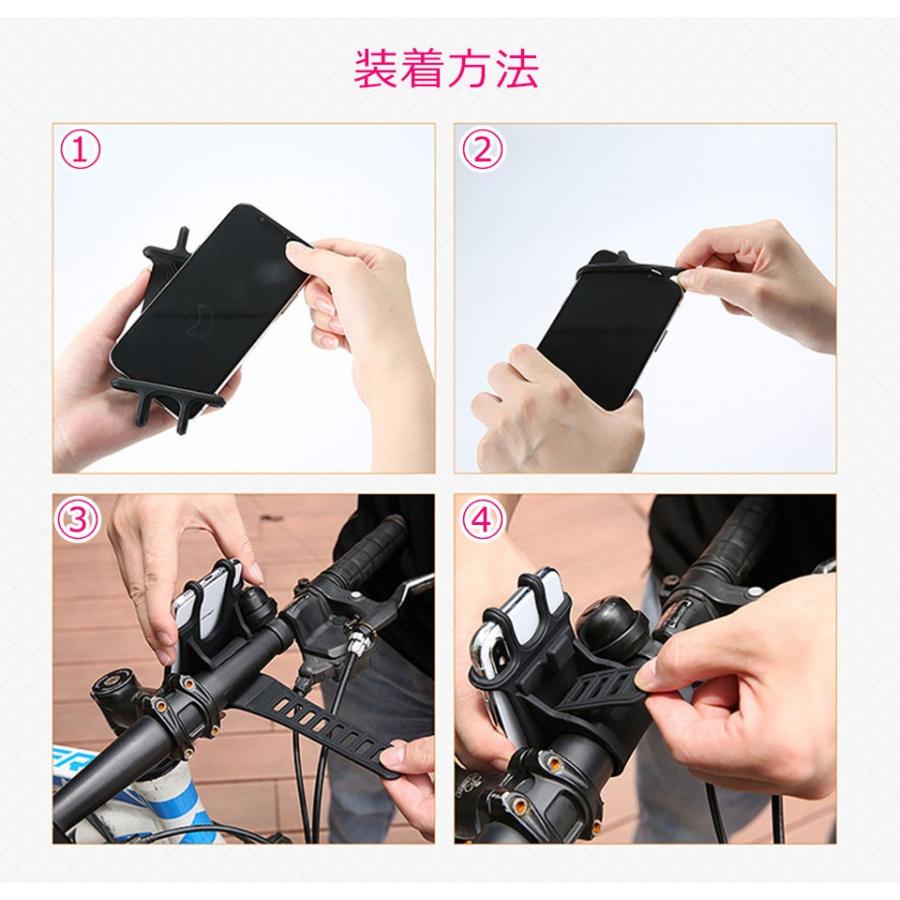 装着方法

①

②

③

④