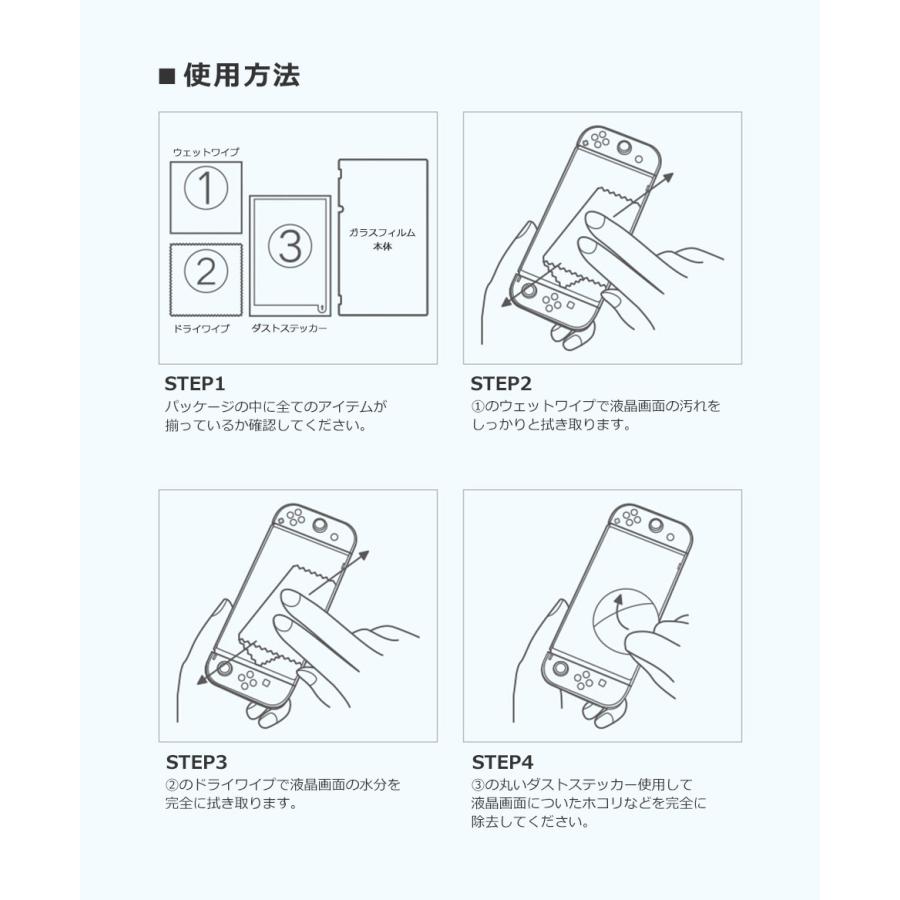 ■ 使用方法

ウェットワイプ
①
②
ドライワイプ
③
ダストステッカー
ガラスフィルム
本体

STEP1
パッケージの中に全てのアイテムが揃っているか確認してください。

STEP2
①のウェットワイプで液晶画面の汚れをしっかりと拭き取ります。

STEP3
②のドライワイプで液晶画面の水分を完全に拭き取ります。

STEP4
③の丸いダストステッカー使用して液晶画面についたホコリなどを完全に除去してください。