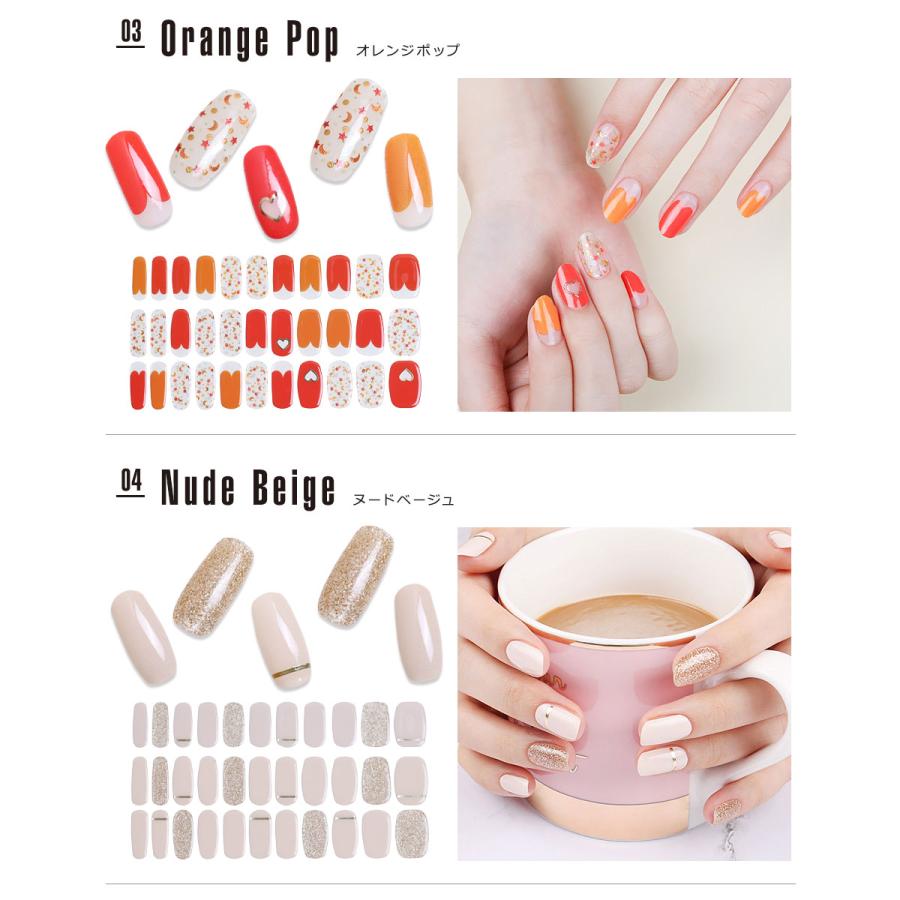 03 Orange Pop オレンジポップ

04 Nude Beige ヌードベージュ