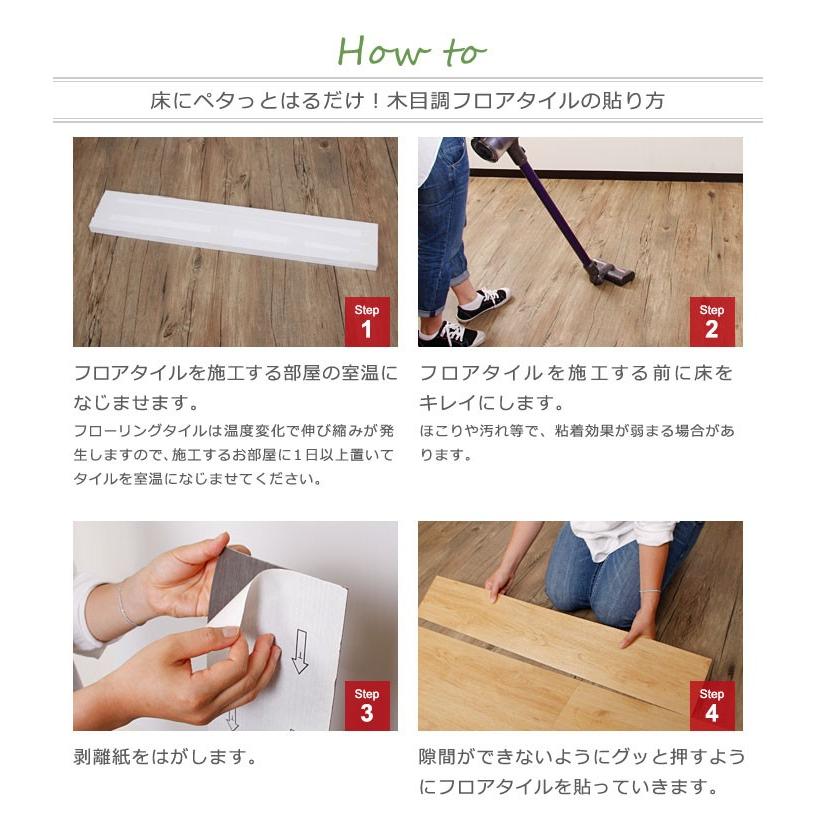 How to

床にペタっとはるだけ！木目調フロアタイルの貼り方

Step 1

フロアタイルを施工する部屋の室温になじませます。

フローリングタイルは温度変化で伸び縮みが発生しますので、施工するお部屋に1日以上置いてタイルを室温になじませてください。

Step 2

フロアタイルを施工する前に床をキレイにします。

ほこりや汚れ等で、粘着効果が弱まる場合があります。

Step 3

剥離紙をはがします。

Step 4

隙間ができないようにグッと押すようにフロアタイルを貼っていきます。