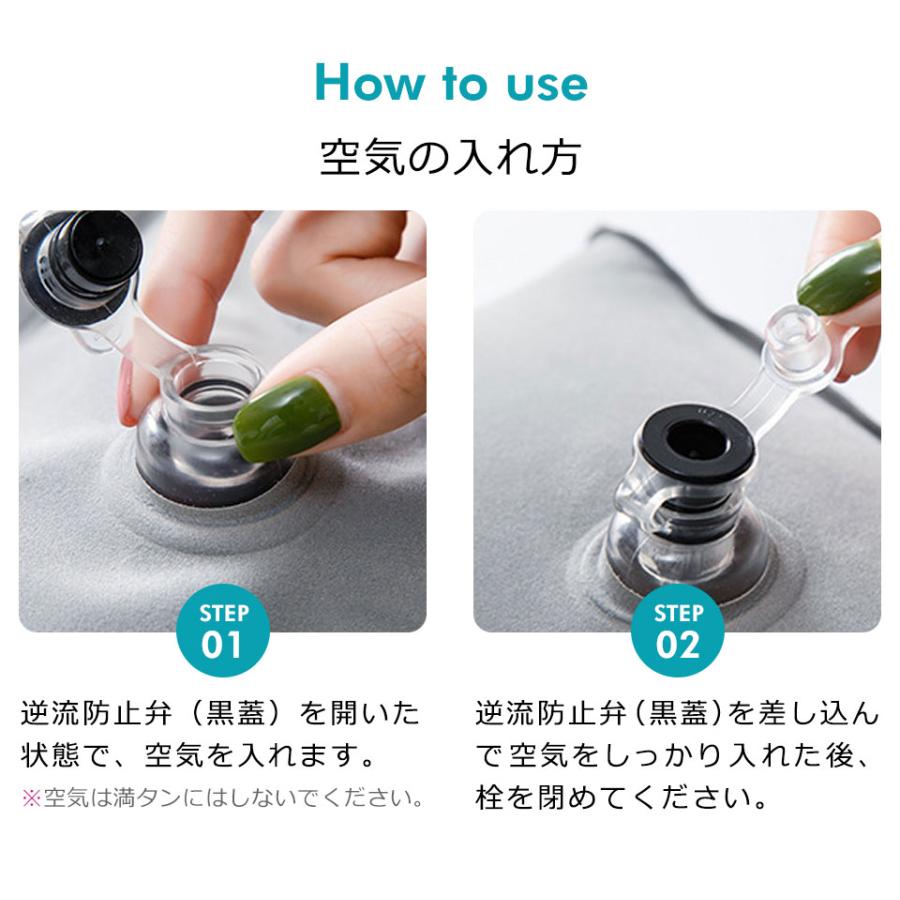 How to use

空気の入れ方

STEP 01

逆流防止弁（黒蓋）を開いた状態で、空気を入れます。

※空気は満タンにはしないでください。

STEP 02

逆流防止弁（黒蓋）を差し込んで空気をしっかり入れた後、栓を閉めてください。