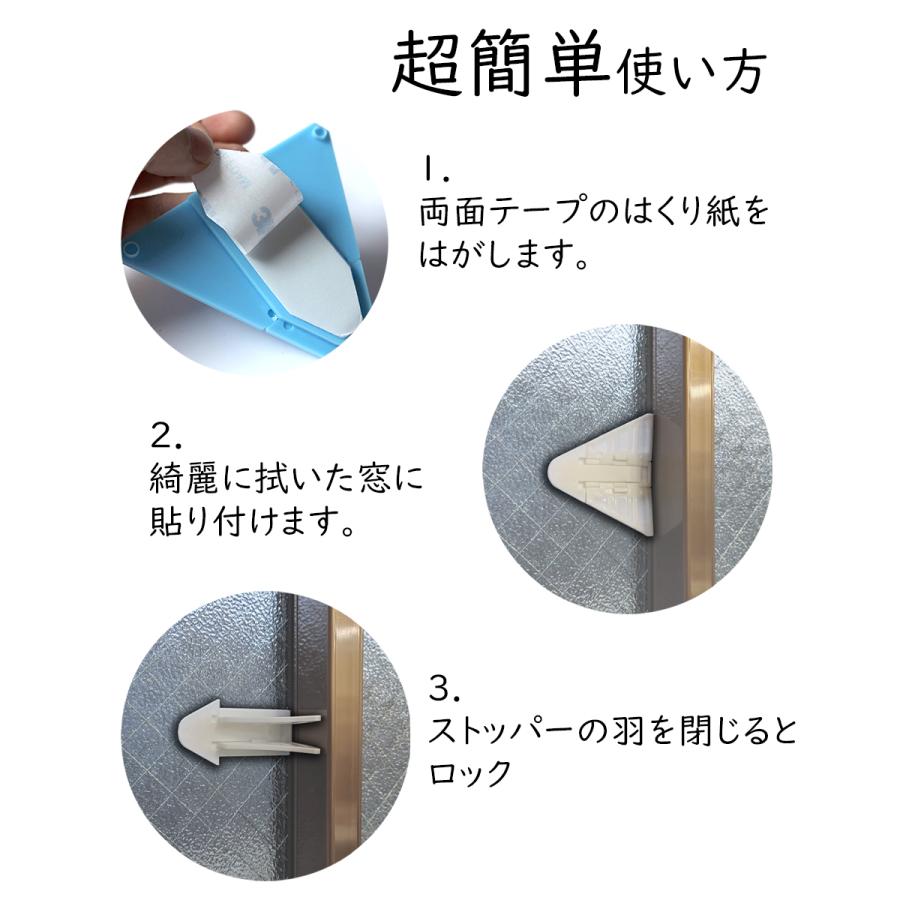 超簡単使い方

1.
両面テープのはくり紙をはがします。

2.
綺麗に拭いた窓に貼り付けます。

3.
ストッパーの羽を閉じるとロック