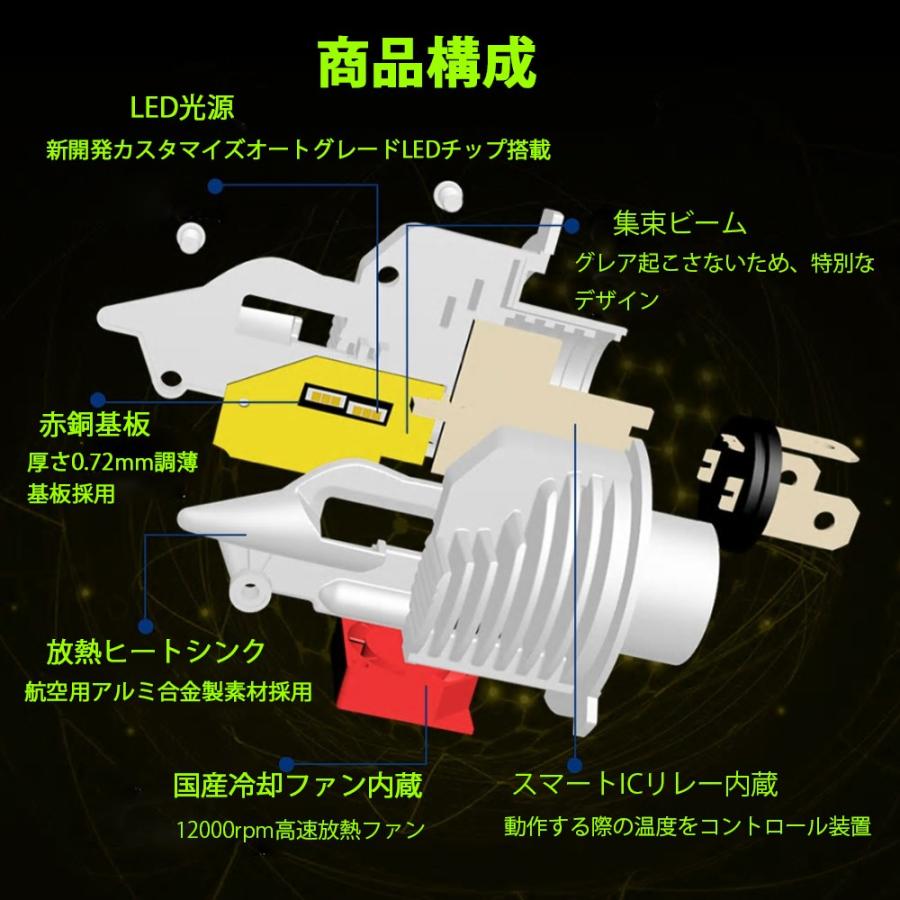 商品構成

LED光源
新開発カスタマイズオートグレードLEDチップ搭載

集束ビーム
グレア起こさないため、特別なデザイン

赤銅基板
厚さ0.72mm調薄基板採用

放熱ヒートシンク
航空用アルミ合金製素材採用

国産冷却ファン内蔵
12000rpm高速放熱ファン

スマートICリレー内蔵
動作する際の温度をコントロール装置