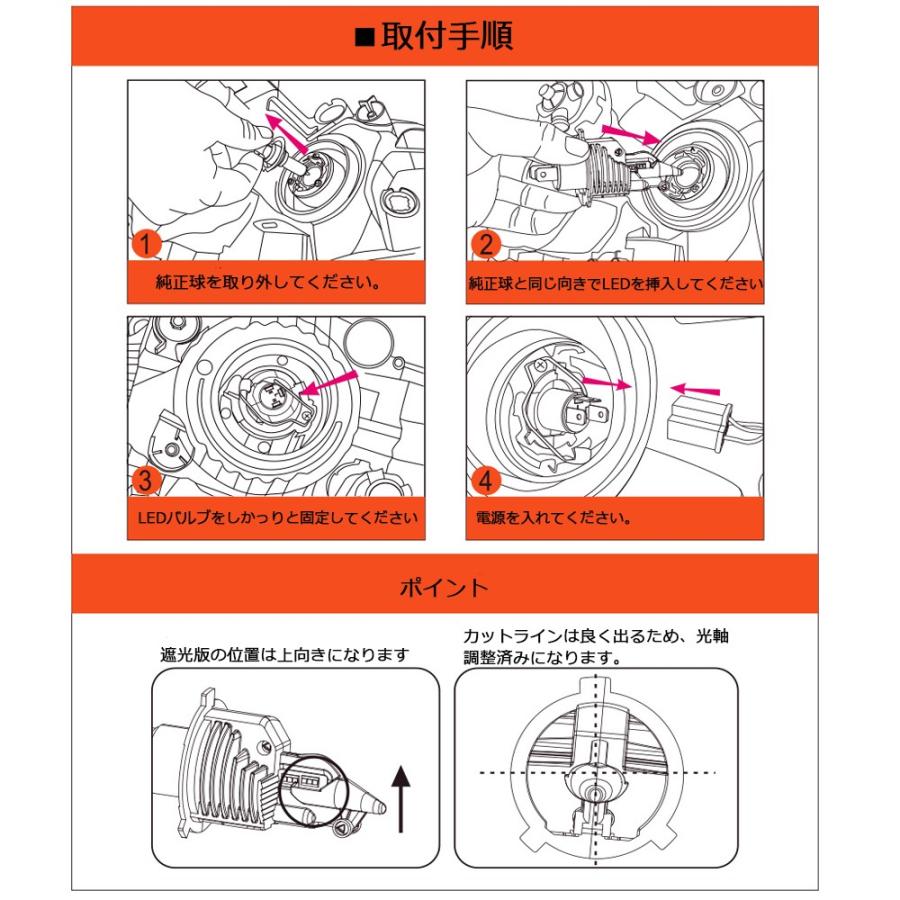 ■取付手順

1
純正球を取り外してください。

2
純正球と同じ向きでLEDを挿入してください

3
LEDバルブをしかっりと固定してください

4
電源を入れてください。

ポイント

遮光版の位置は上向きになります

カットラインは良く出るため、光軸調整済みになります。