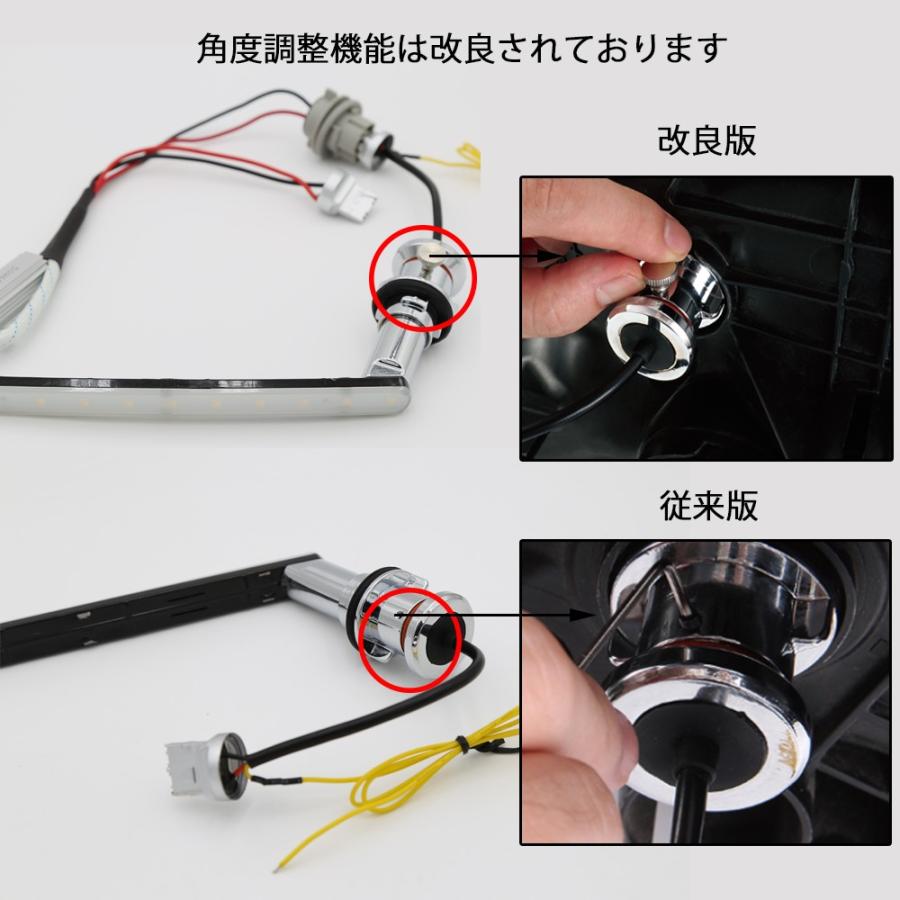 角度調整機能は改良されております

改良版

従来版