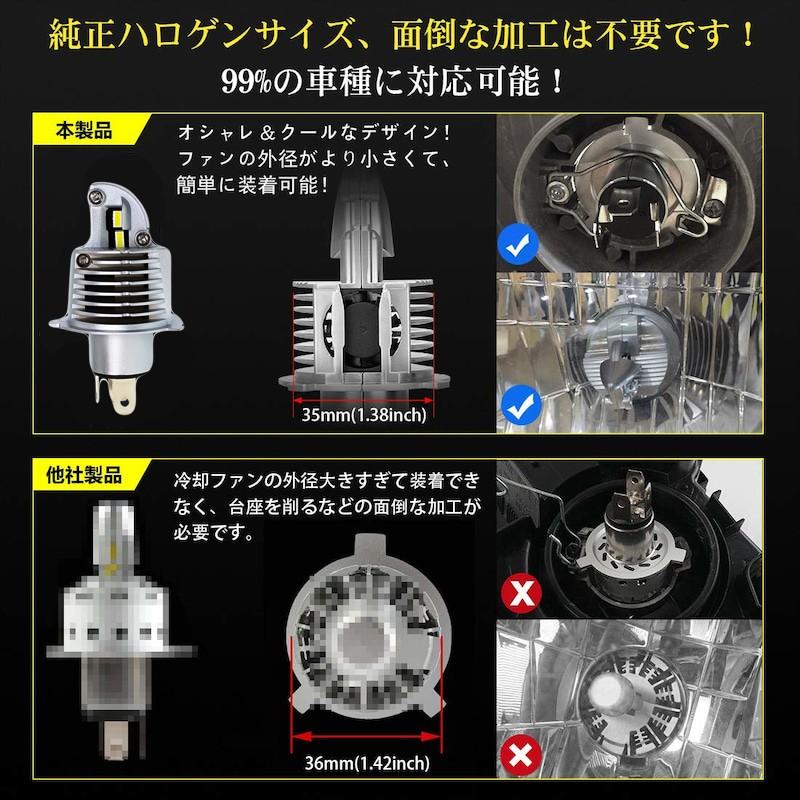 純正ハロゲンサイズ、面倒な加工は不要です！
99%の車種に対応可能！

本製品

オシャレ＆クールなデザイン！ファンの外径がより小さくて、簡単に装着可能！

35mm(1.38inch)

他社製品

冷却ファンの外径大きすぎて装着できなく、台座を削るなどの面倒な加工が必要です。

36mm(1.42inch)